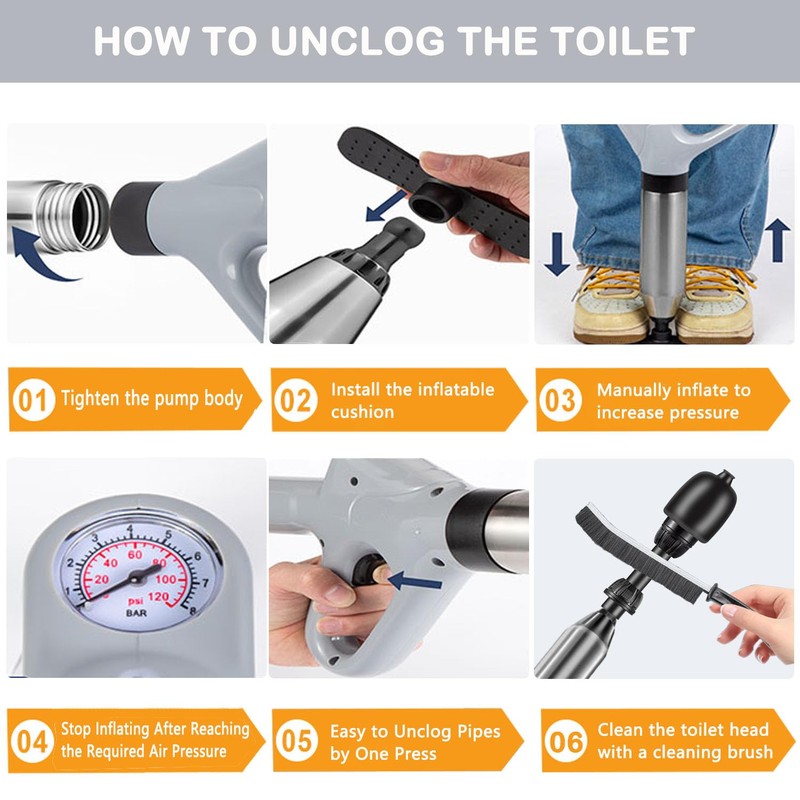 HOW TO UNCLOG THE TOILET

01 Tighten the pump body

02 Install the inflatable cushion

03 Manually inflate to increase pressure

1 2 3 4 5 6 7 8
20 40 60 80 100 120
psi
BAR

04 Stop Inflating After Reaching the Required Air Pressure

05 Easy to Unclog Pipes by One Press

06 Clean the toilet head with a cleaning brush