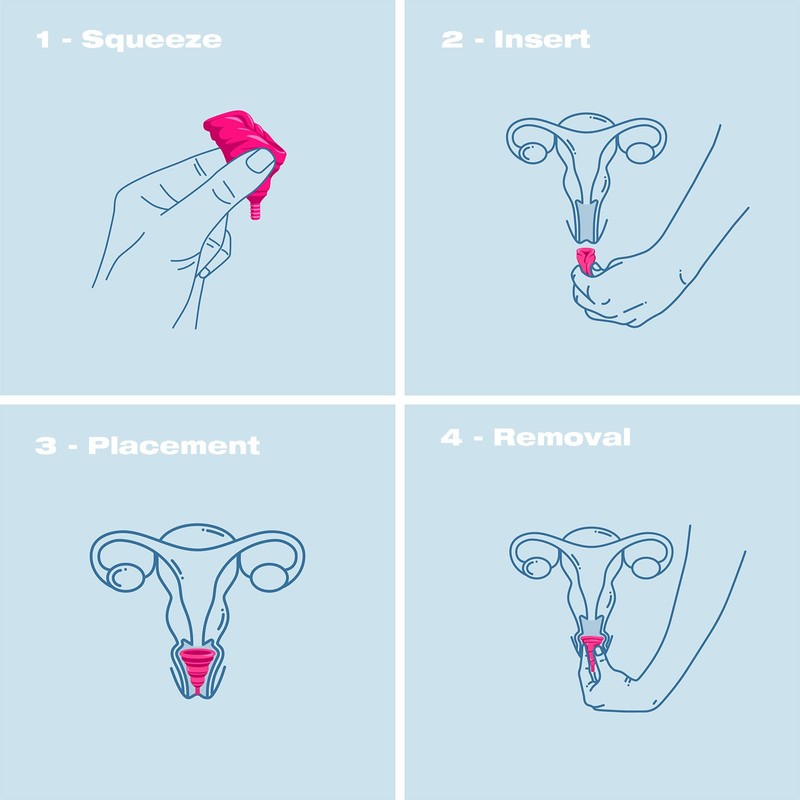 1 - Squeeze

2 - Insert

3 - Placement

4 - Removal