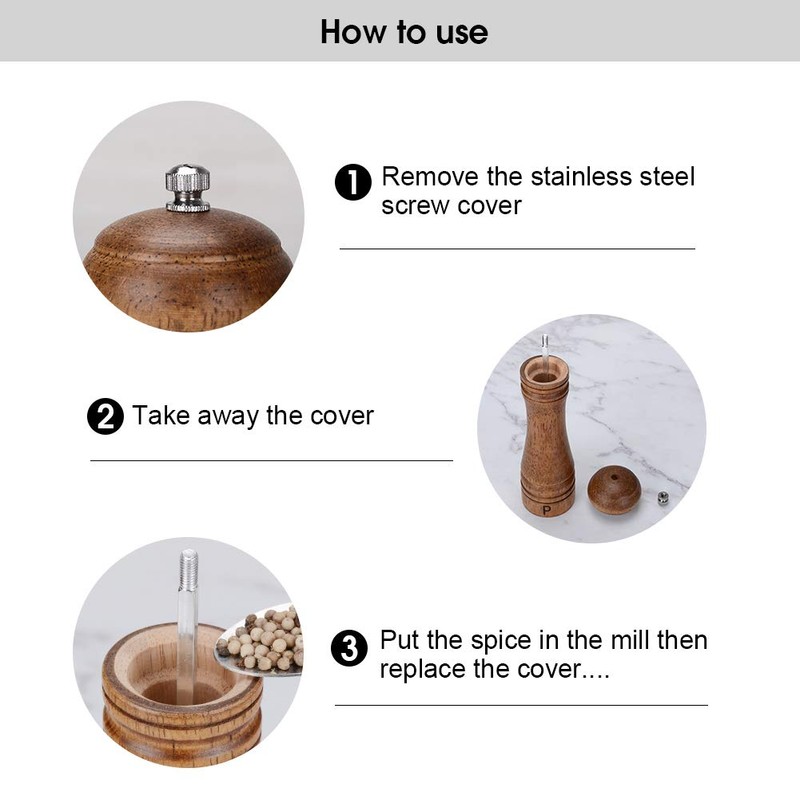 How to use

1 Remove the stainless steel screw cover

2 Take away the cover

P

3 Put the spice in the mill then replace the cover....