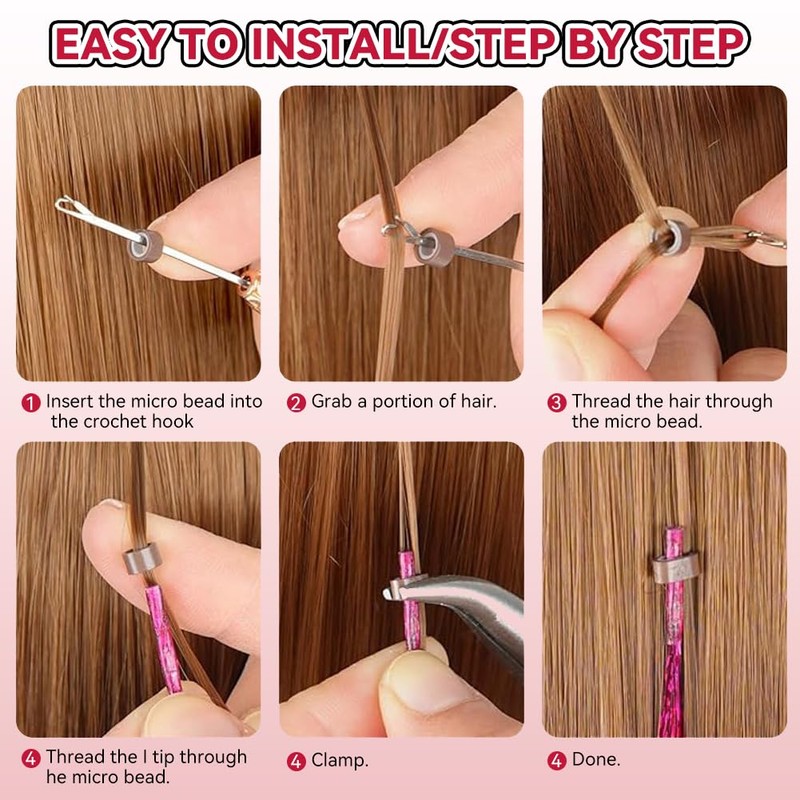 EASY TO INSTALL/STEP BY STEP

1 Insert the micro bead into the crochet hook

2 Grab a portion of hair.

3 Thread the hair through the micro bead.

4 Thread the I tip through he micro bead.

4 Clamp.

4 Done.