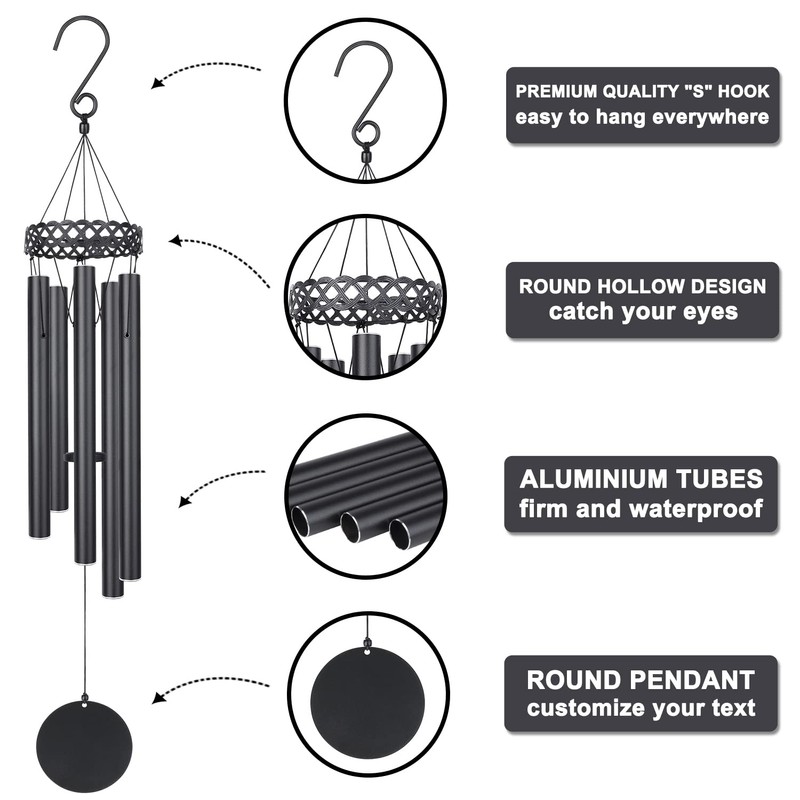 PREMIUM QUALITY "S" HOOK
easy to hang everywhere

ROUND HOLLOW DESIGN
catch your eyes

ALUMINIUM TUBES
firm and waterproof

ROUND PENDANT
customize your text