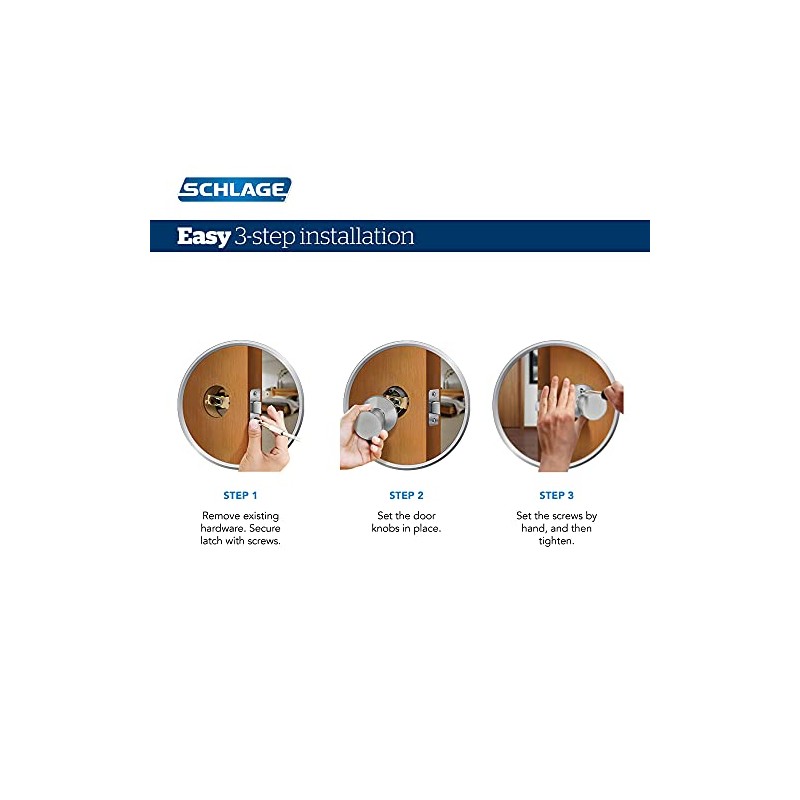 SCHLAGE

Easy 3-step installation

STEP 1

Remove existing hardware. Secure latch with screws.

STEP 2

Set the door knobs in place.

STEP 3

Set the screws by hand, and then tighten.