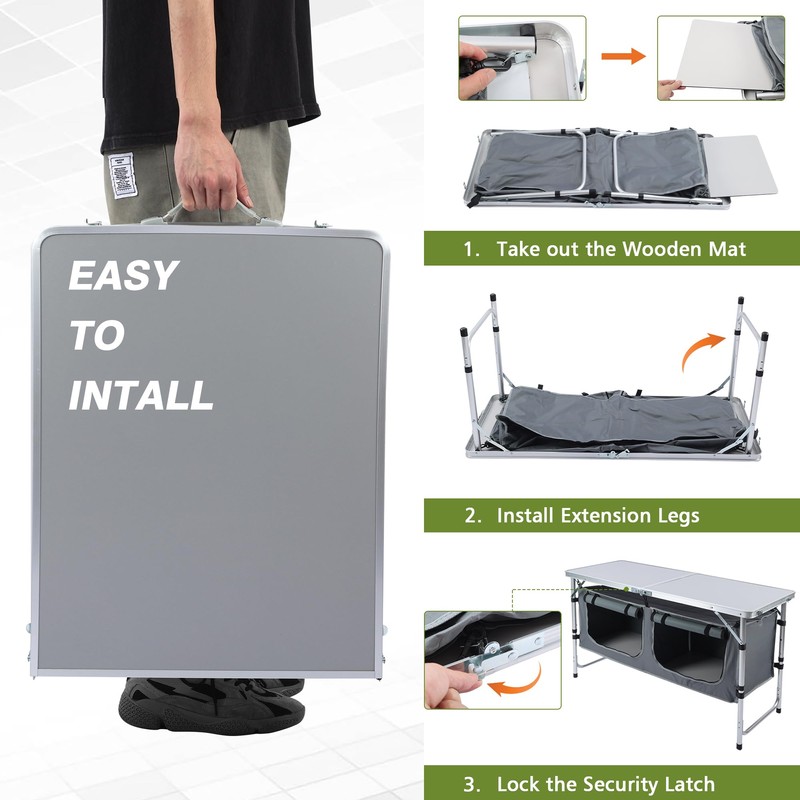 EASY TO INTALL

1. Take out the Wooden Mat

2. Install Extension Legs

3. Lock the Security Latch