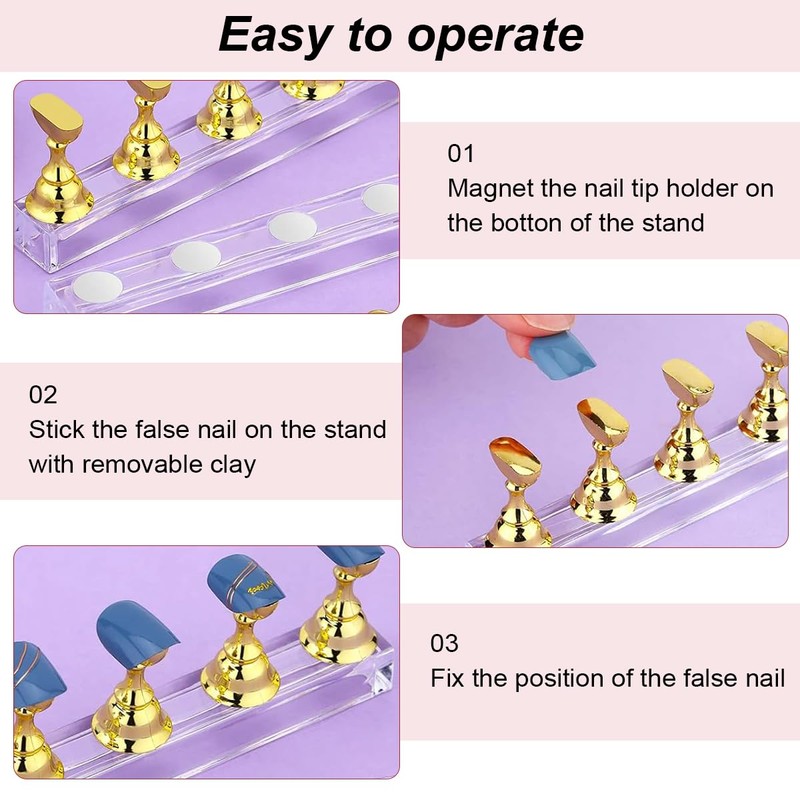 Easy to operate

01
Magnet the nail tip holder on the botton of the stand

02
Stick the false nail on the stand with removable clay

03
Fix the position of the false nail