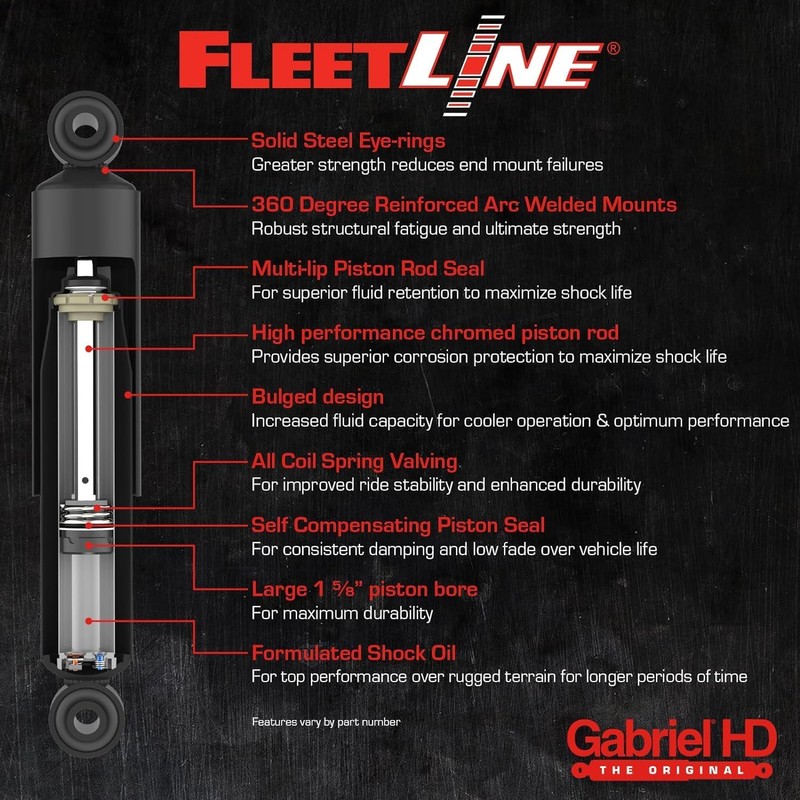 FLEETLINE®

Solid Steel Eye-rings
Greater strength reduces end mount failures

360 Degree Reinforced Arc Welded Mounts
Robust structural fatigue and ultimate strength

Multi-lip Piston Rod Seal
For superior fluid retention to maximize shock life

High performance chromed piston rod
Provides superior corrosion protection to maximize shock life

Bulged design
Increased fluid capacity for cooler operation & optimum performance

All Coil Spring Valving
For improved ride stability and enhanced durability

Self Compensating Piston Seal
For consistent damping and low fade over vehicle life

Large 1 ⅝" piston bore
For maximum durability

Formulated Shock Oil
For top performance over rugged terrain for longer periods of time

Features vary by part number

Gabriel® HD
THE ORIGINAL