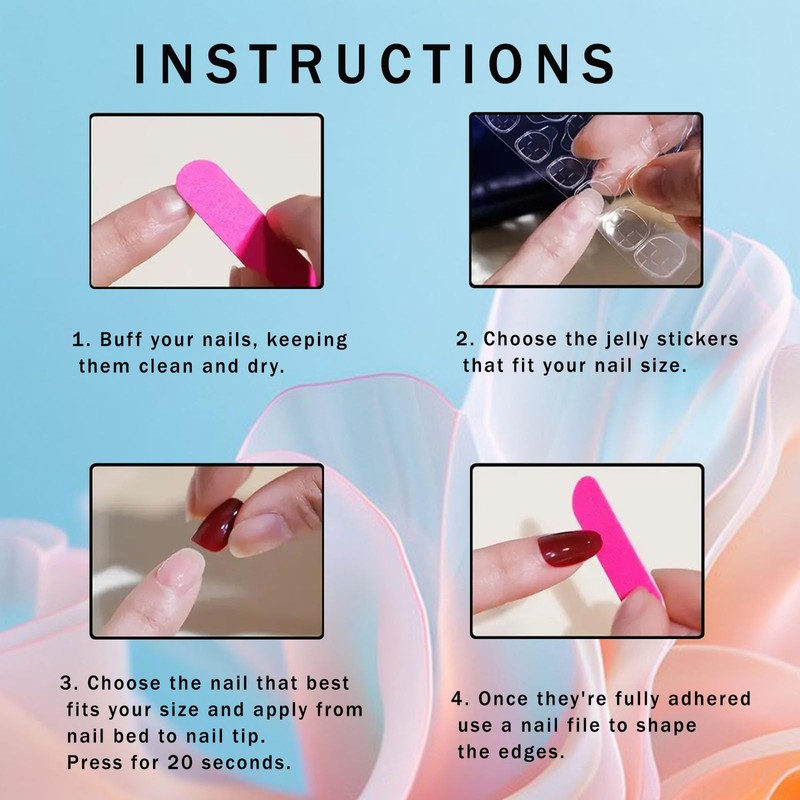 INSTRUCTIONS

1. Buff your nails, keeping them clean and dry.

2. Choose the jelly stickers that fit your nail size.

3. Choose the nail that best fits your size and apply from nail bed to nail tip. Press for 20 seconds.

4. Once they're fully adhered use a nail file to shape the edges.