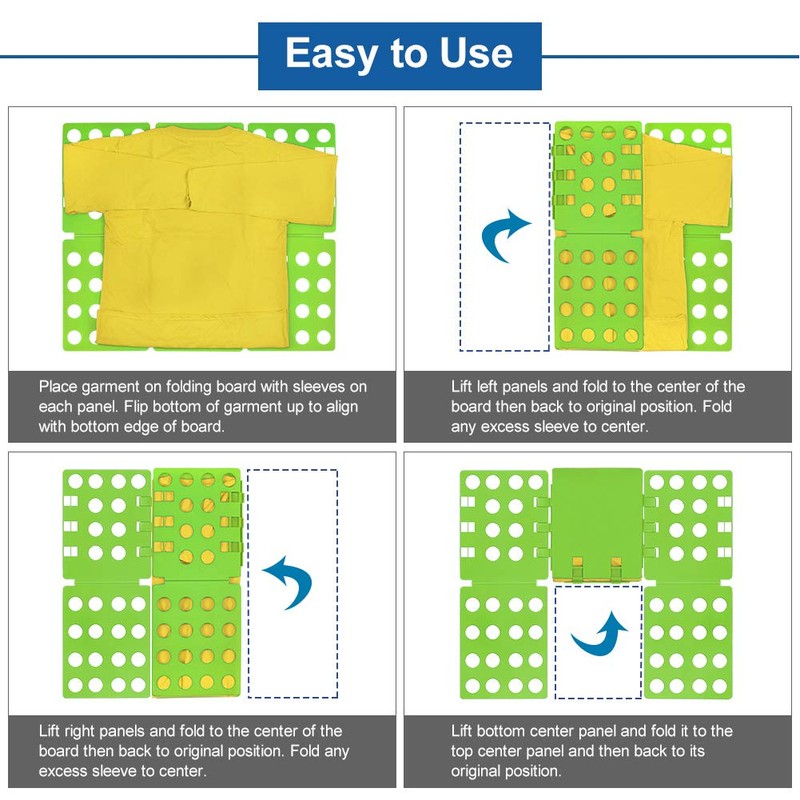 Easy to Use

Place garment on folding board with sleeves on each panel. Flip bottom of garment up to align with bottom edge of board.

Lift left panels and fold to the center of the board then back to original position. Fold any excess sleeve to center.

Lift right panels and fold to the center of the board then back to original position. Fold any excess sleeve to center.

Lift bottom center panel and fold it to the top center panel and then back to its original position.