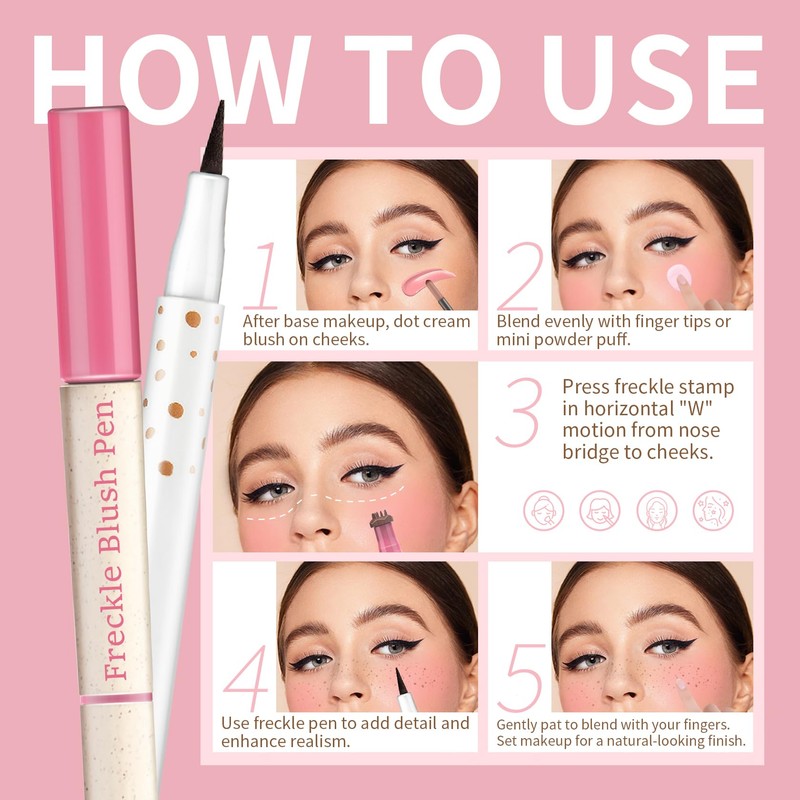 HOW TO USE

Freckle Blush Pen

1
After base makeup, dot cream blush on cheeks.

2
Blend evenly with finger tips or mini powder puff.

3
Press freckle stamp in horizontal "W" motion from nose bridge to cheeks.

4
Use freckle pen to add detail and enhance realism.

5
Gently pat to blend with your fingers. Set makeup for a natural-looking finish.