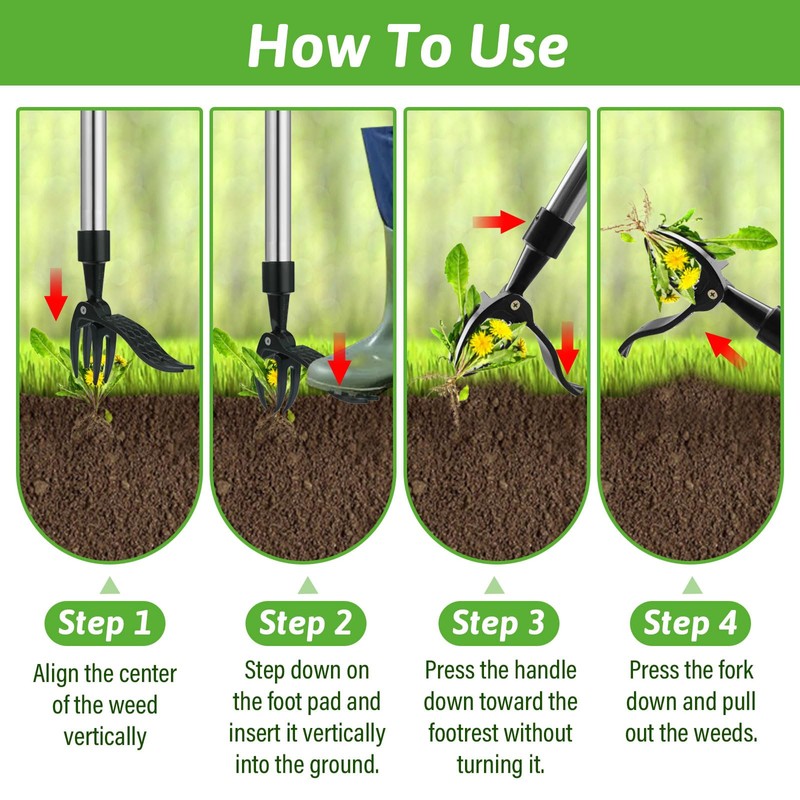 How To Use

Step 1
Align the center of the weed vertically

Step 2
Step down on the foot pad and insert it vertically into the ground.

Step 3
Press the handle down toward the footrest without turning it.

Step 4
Press the fork down and pull out the weeds.