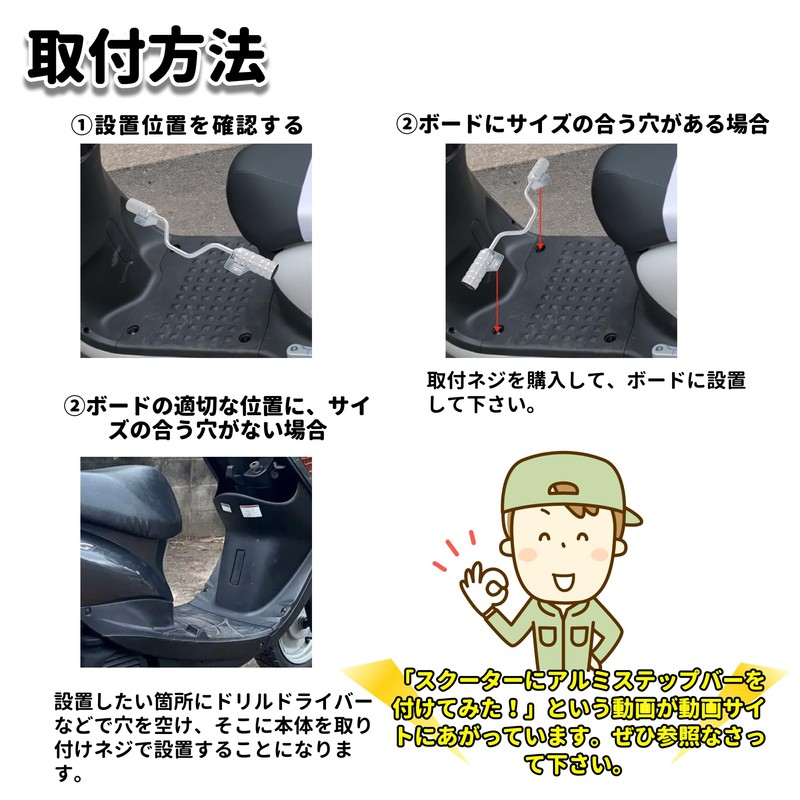 取付方法

①設置位置を確認する

②ボードにサイズの合う穴がある場合

取付ネジを購入して、ボードに設置して下さい。

②ボードの適切な位置に、サイズの合う穴がない場合

設置したい箇所にドリルドライバーなどで穴を空け、そこに本体を取り付けネジで設置することになります。

「スクーターにアルミステップバーを付けてみた！」という動画が動画サイトにあがっています。ぜひ参照なさって下さい。