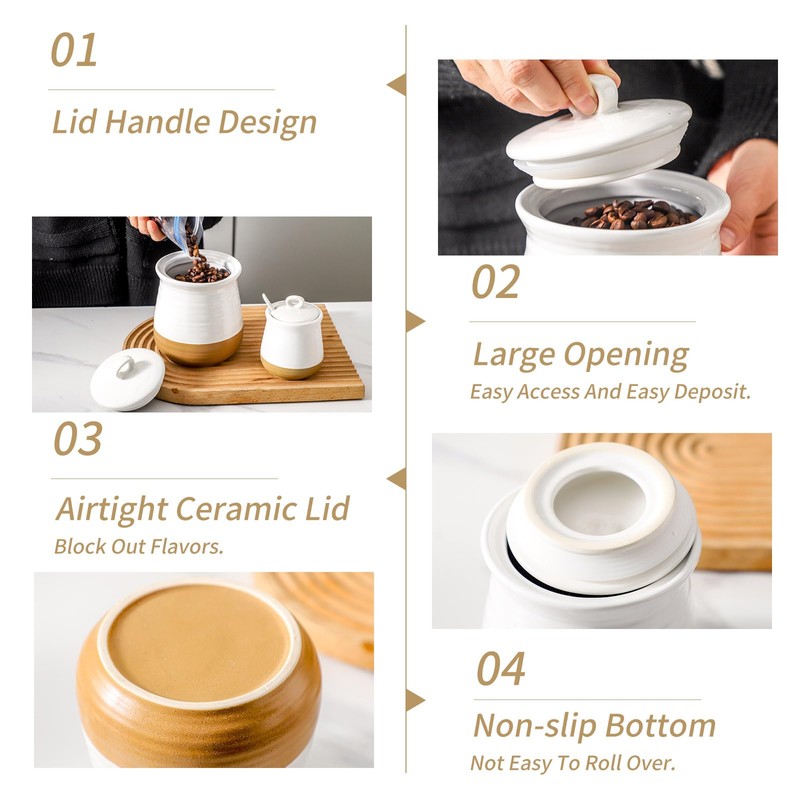 01

Lid Handle Design

02

Large Opening

Easy Access And Easy Deposit.

03

Airtight Ceramic Lid

Block Out Flavors.

04

Non-slip Bottom

Not Easy To Roll Over.