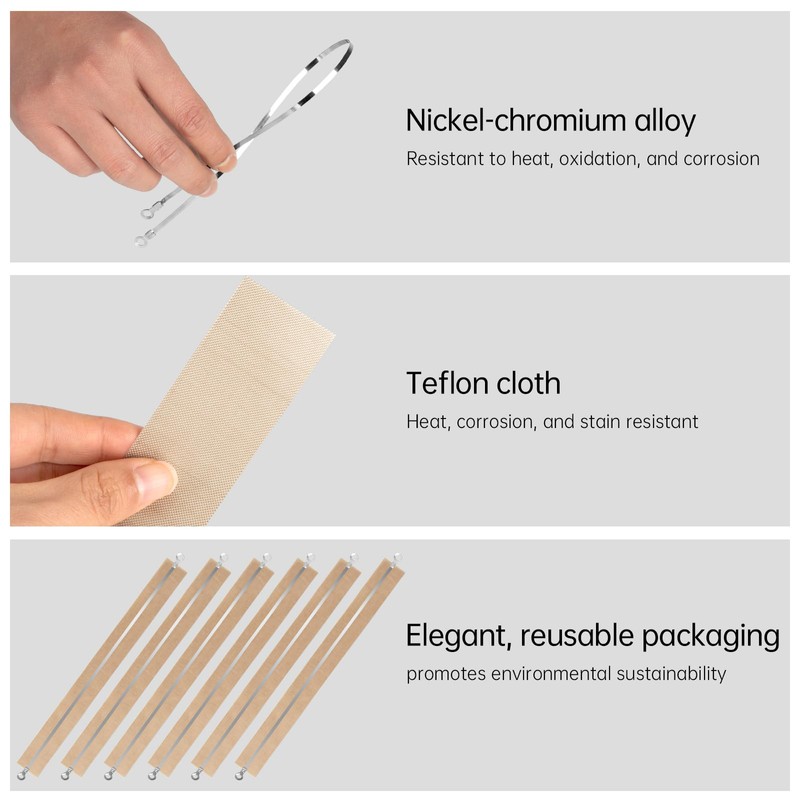 Nickel-chromium alloy
Resistant to heat, oxidation, and corrosion

Teflon cloth
Heat, corrosion, and stain resistant

Elegant, reusable packaging
promotes environmental sustainability