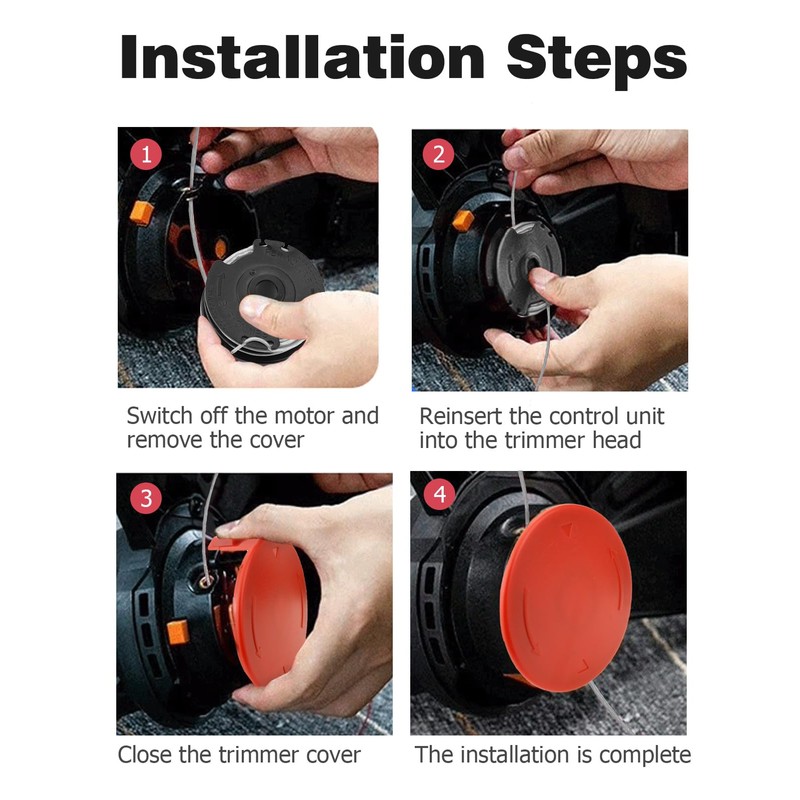 Installation Steps

1

Switch off the motor and remove the cover

2

Reinsert the control unit into the trimmer head

3

Close the trimmer cover

4

The installation is complete