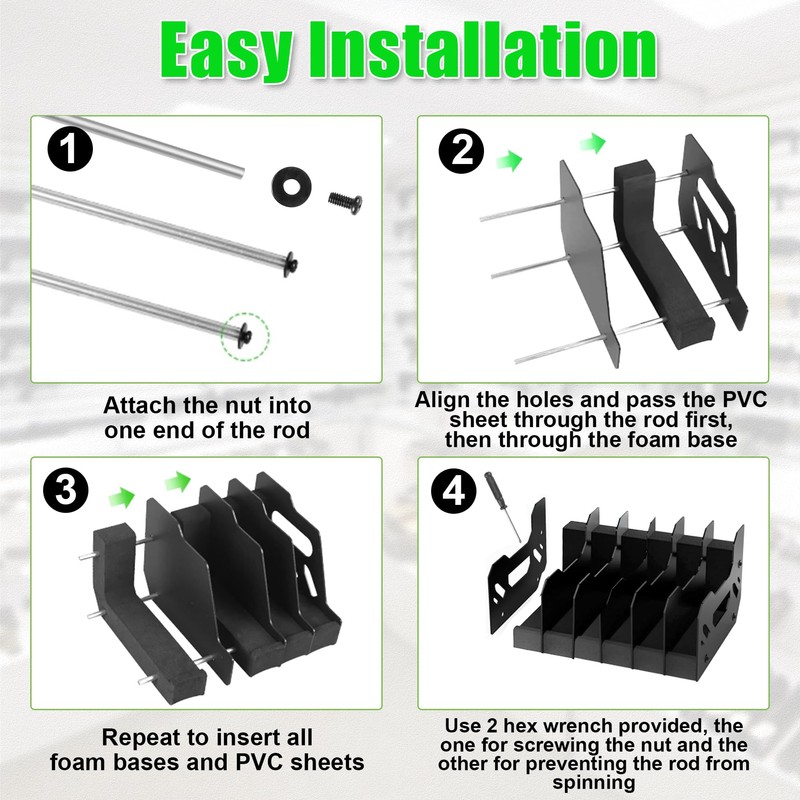 Easy Installation

1

Attach the nut into one end of the rod

2

Align the holes and pass the PVC sheet through the rod first, then through the foam base

3

Repeat to insert all foam bases and PVC sheets

4

Use 2 hex wrench provided, the one for screwing the nut and the other for preventing the rod from spinning