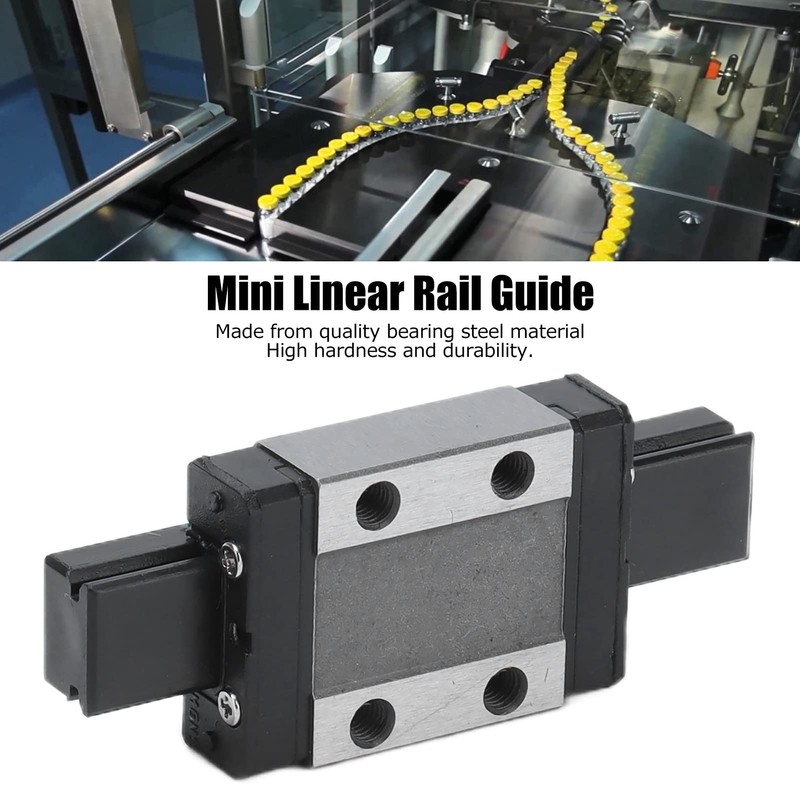 Mini Linear Rail Guide

Made from quality bearing steel material
High hardness and durability.