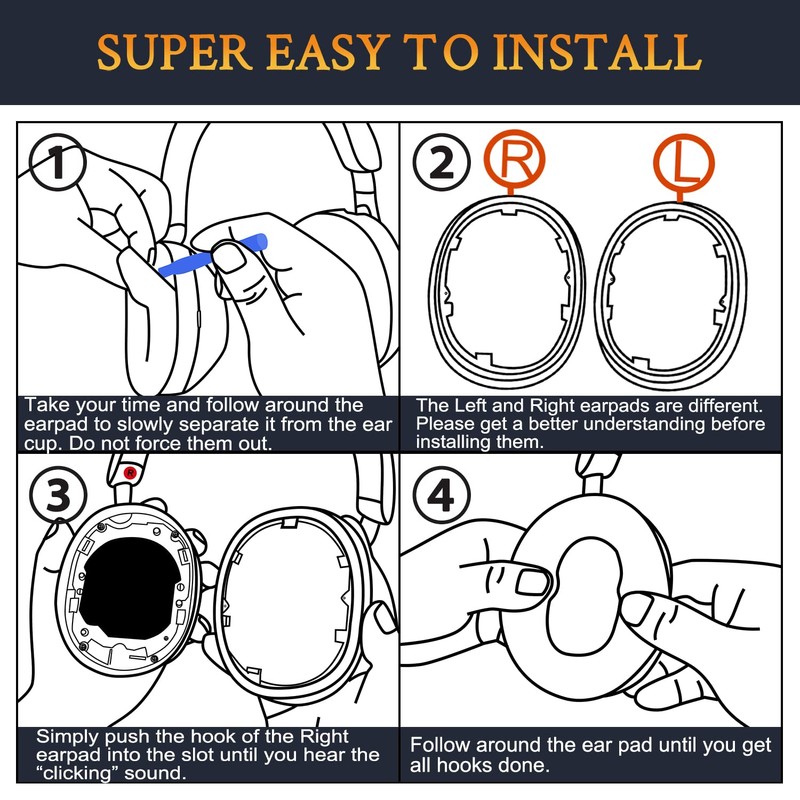 SUPER EASY TO INSTALL

1

Take your time and follow around the earpad to slowly separate it from the ear cup. Do not force them out.

2 R L

The Left and Right earpads are different. Please get a better understanding before installing them.

3 R

Simply push the hook of the Right earpad into the slot until you hear the "clicking" sound.

4

Follow around the ear pad until you get all hooks done.