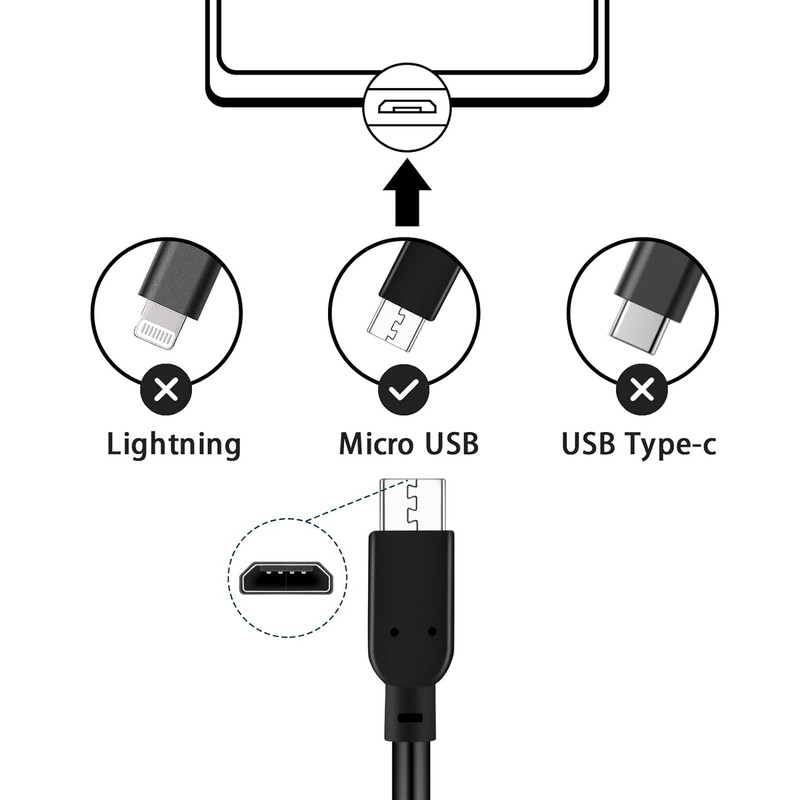 Lightning

Micro USB

USB Type-c