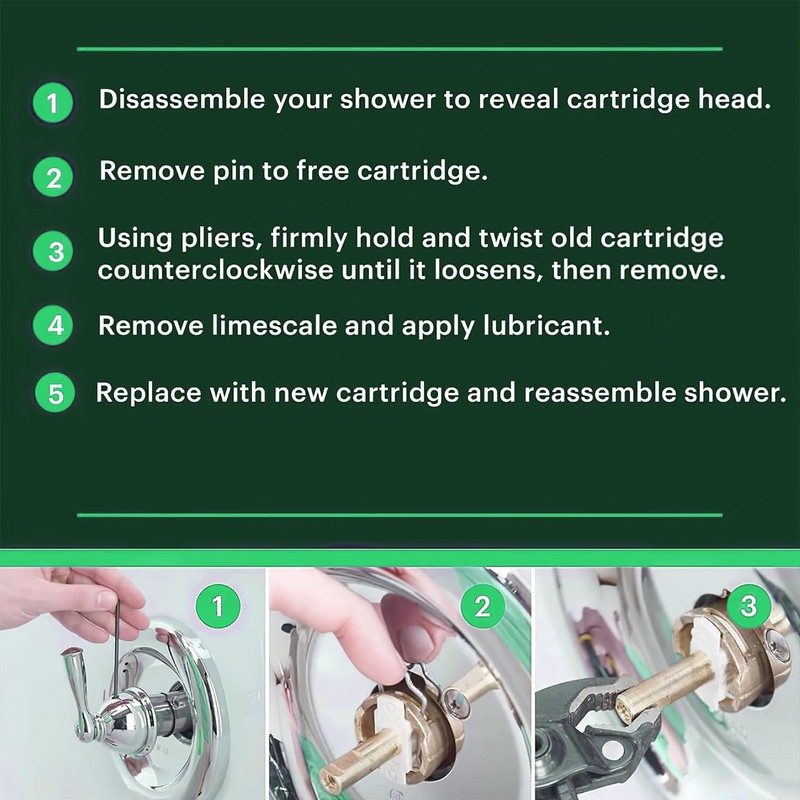 1 Disassemble your shower to reveal cartridge head.

2 Remove pin to free cartridge.

3 Using pliers, firmly hold and twist old cartridge counterclockwise until it loosens, then remove.

4 Remove limescale and apply lubricant.

5 Replace with new cartridge and reassemble shower.

1

2

3