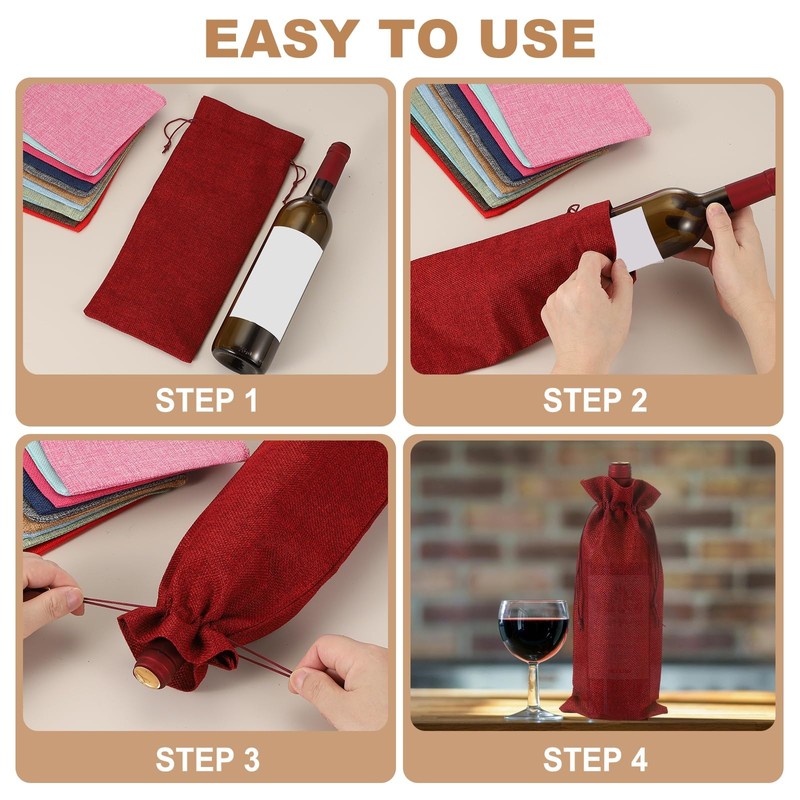 EASY TO USE

STEP 1

STEP 2

STEP 3

STEP 4