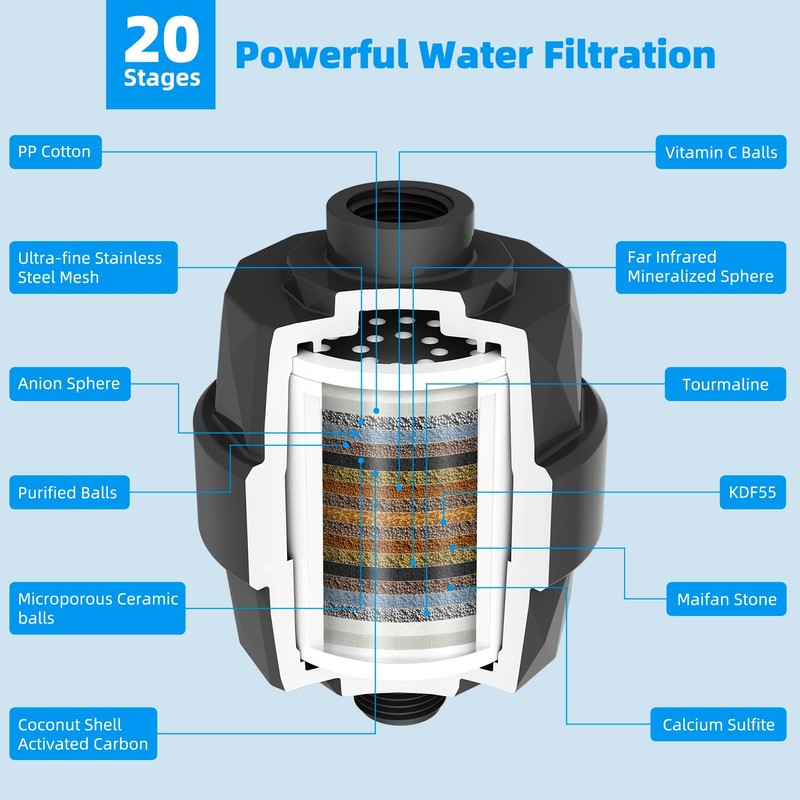 20
Stages

Powerful Water Filtration

PP Cotton

Ultra-fine Stainless Steel Mesh

Anion Sphere

Purified Balls

Microporous Ceramic balls

Coconut Shell Activated Carbon

Vitamin C Balls

Far Infrared Mineralized Sphere

Tourmaline

KDF55

Maifan Stone

Calcium Sulfite