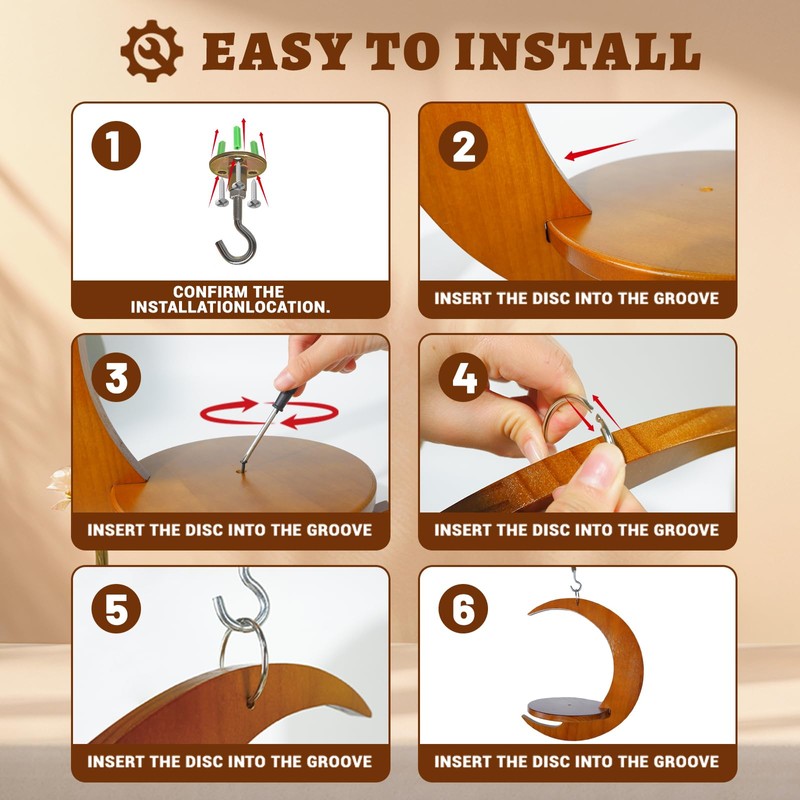 EASY TO INSTALL

1

CONFIRM THE INSTALLATIONLOCATION.

2

INSERT THE DISC INTO THE GROOVE

3

INSERT THE DISC INTO THE GROOVE

4

INSERT THE DISC INTO THE GROOVE

5

INSERT THE DISC INTO THE GROOVE

6

INSERT THE DISC INTO THE GROOVE