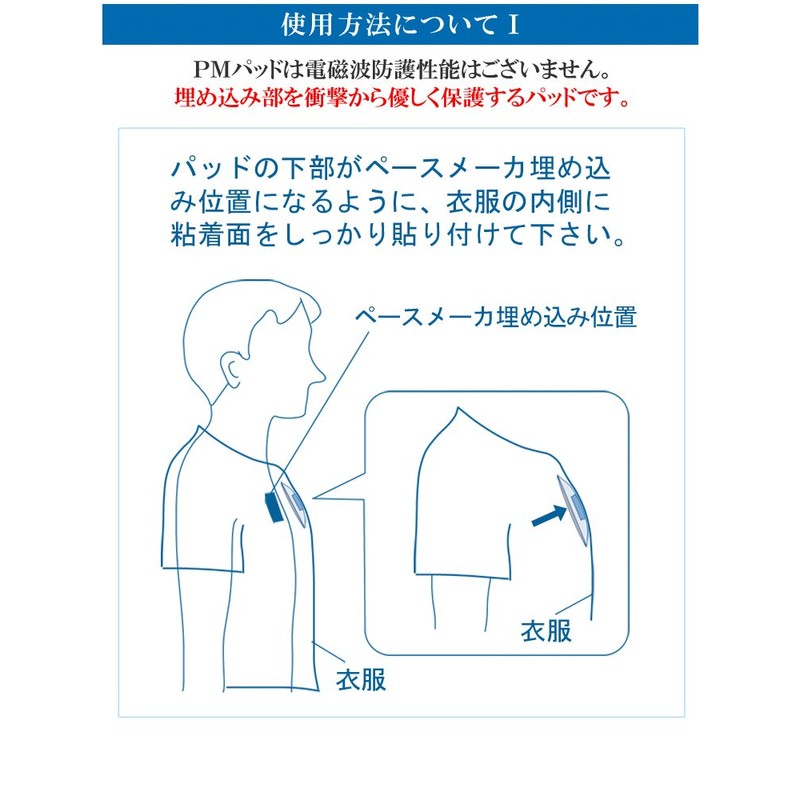 使用方法についてⅠ

PMパッドは電磁波防護性能はございません。
埋め込み部を衝撃から優しく保護するパッドです。

パッドの下部がペースメーカ埋め込み位置になるように、衣服の内側に粘着面をしっかり貼り付けて下さい。

ペースメーカ埋め込み位置

衣服

衣服