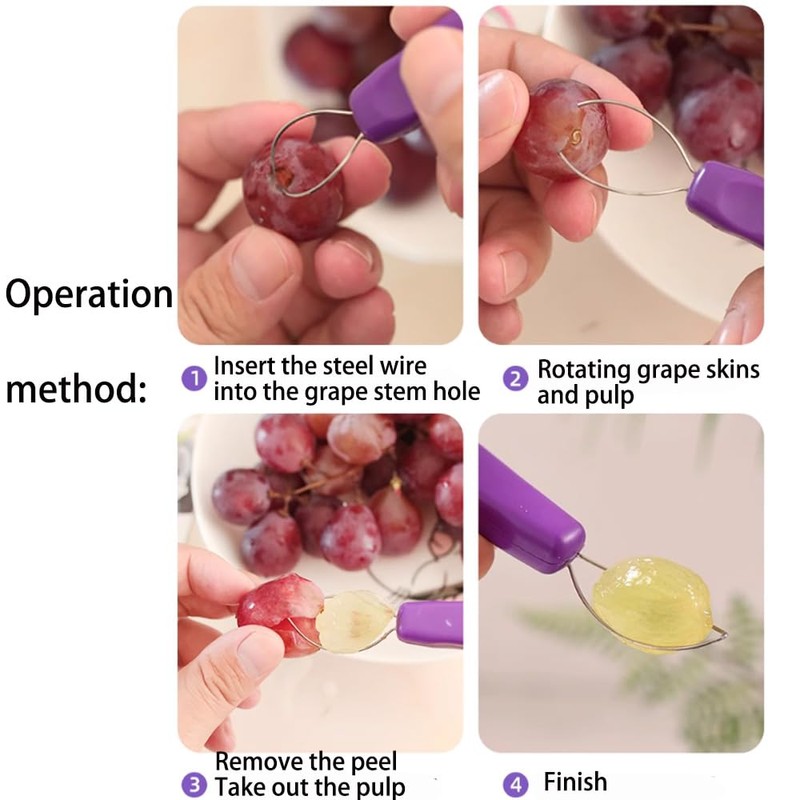 Operation method:

1 Insert the steel wire into the grape stem hole

2 Rotating grape skins and pulp

3 Remove the peel Take out the pulp

4 Finish