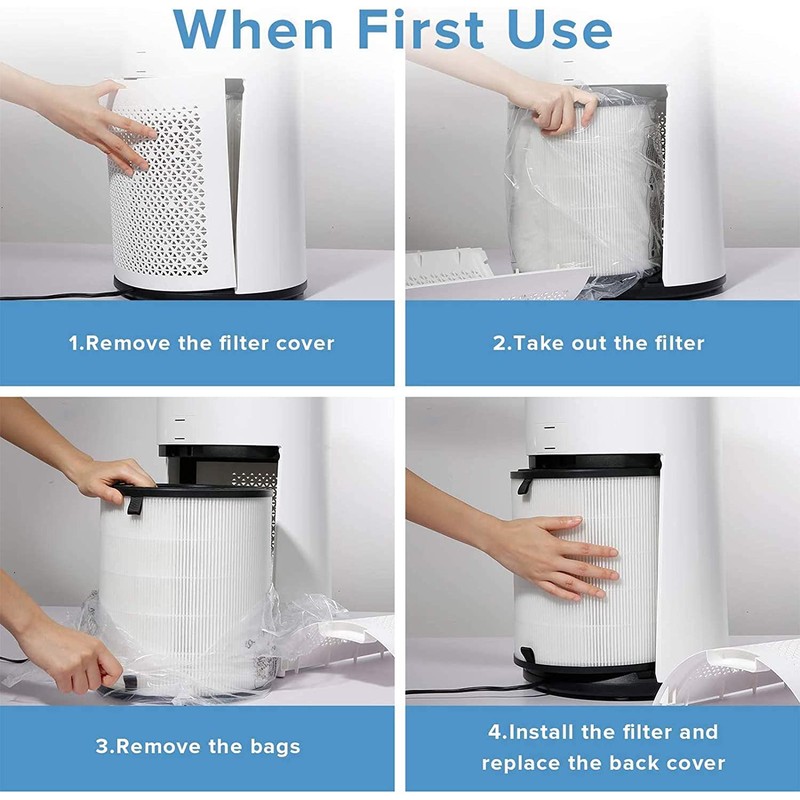 When First Use

1.Remove the filter cover

2.Take out the filter

3.Remove the bags

4.Install the filter and replace the back cover