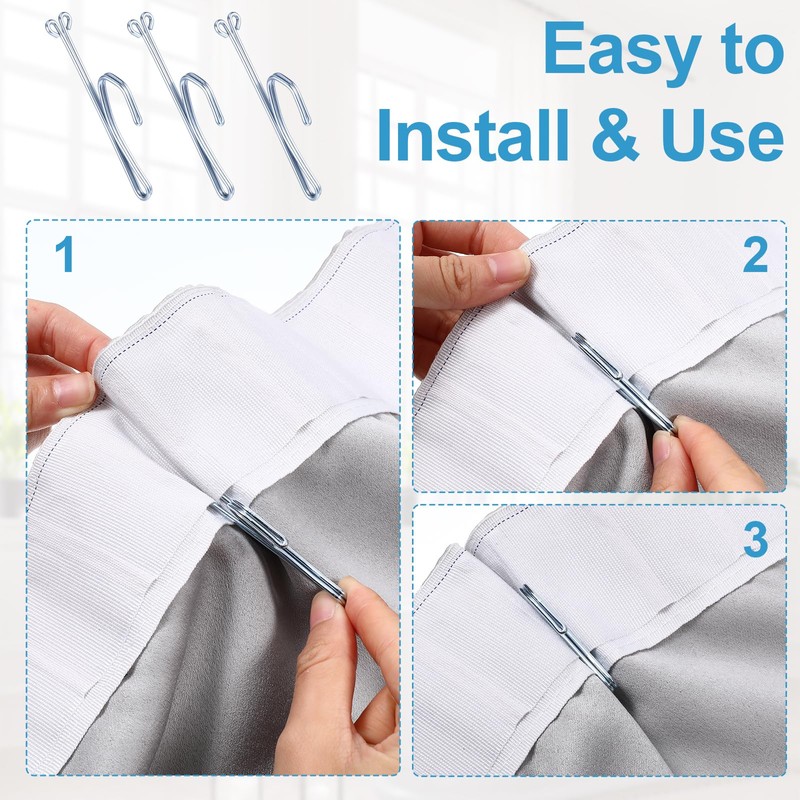 Easy to Install & Use

1

2

3