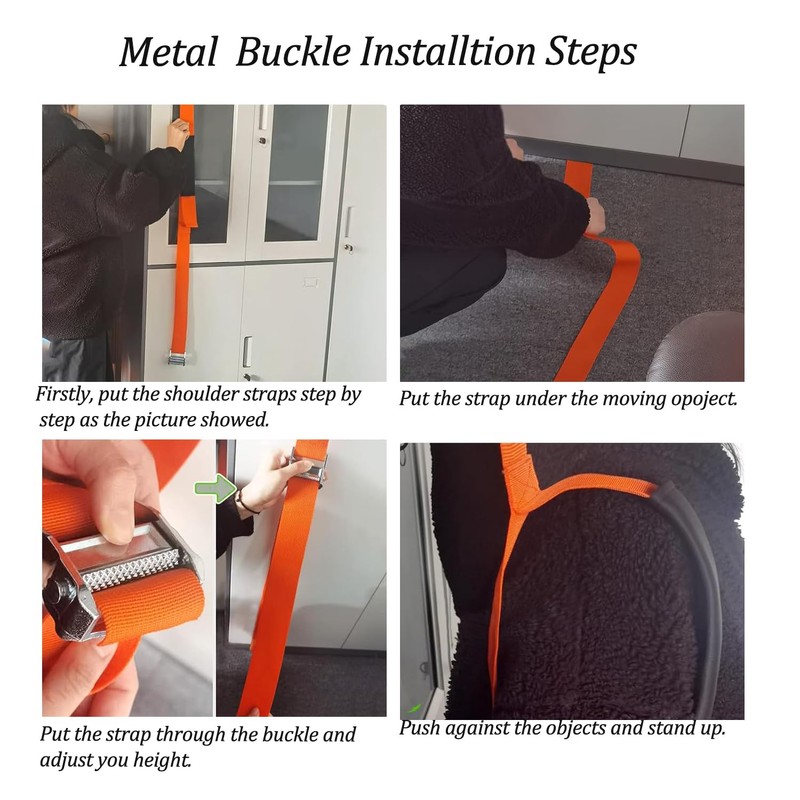 Metal Buckle Installtion Steps

Firstly, put the shoulder straps step by step as the picture showed.

Put the strap under the moving opoject.

Put the strap through the buckle and adjust you height.

Push against the objects and stand up.