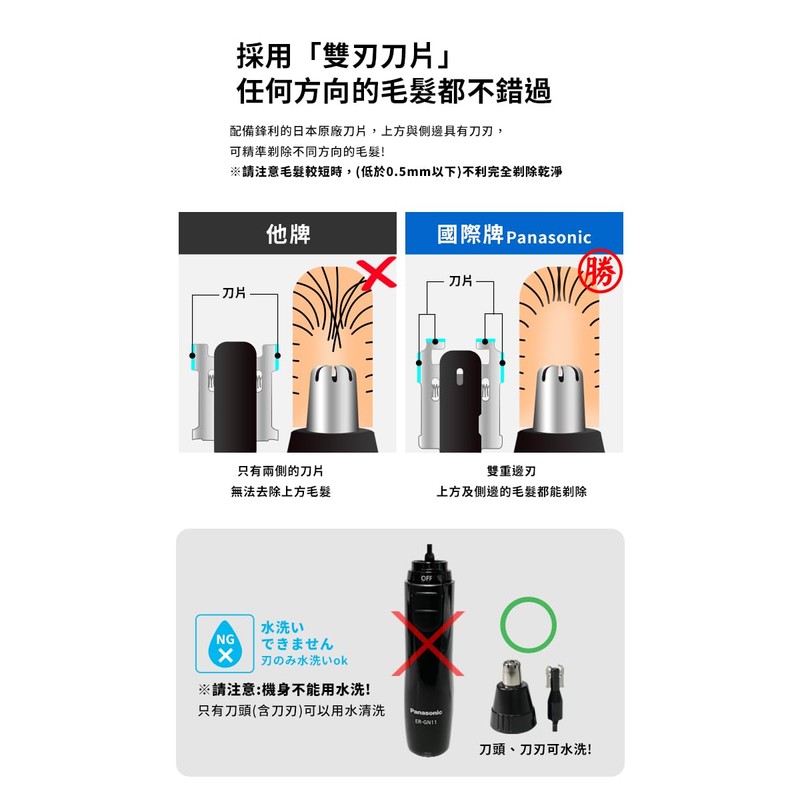 採用「雙刃刀片」
任何方向的毛髮都不錯過

配備鋒利的日本原廠刀片，上方與側邊具有刀刃，
可精準剃除不同方向的毛髮!
※請注意毛髮較短時，(低於0.5mm以下)不利完全剃除乾淨

他牌

刀片

只有兩側的刀片
無法去除上方毛髮

國際牌Panasonic

勝

刀片

雙重邊刃
上方及側邊的毛髮都能剃除

NG

水洗い
できません
刃のみ水洗いok

※請注意:機身不能用水洗!
只有刀頭(含刀刃)可以用水清洗

OFF

Panasonic
ER-GN11

刀頭、刀刃可水洗!