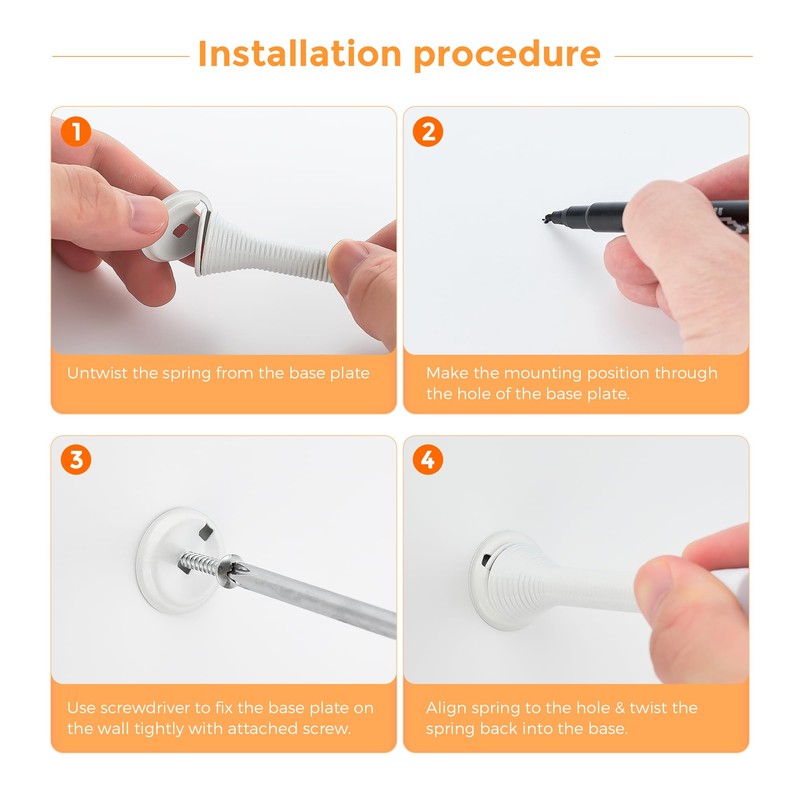 Installation procedure

1

Untwist the spring from the base plate

2

Make the mounting position through the hole of the base plate.

3

Use screwdriver to fix the base plate on the wall tightly with attached screw.

4

Align spring to the hole & twist the spring back into the base.