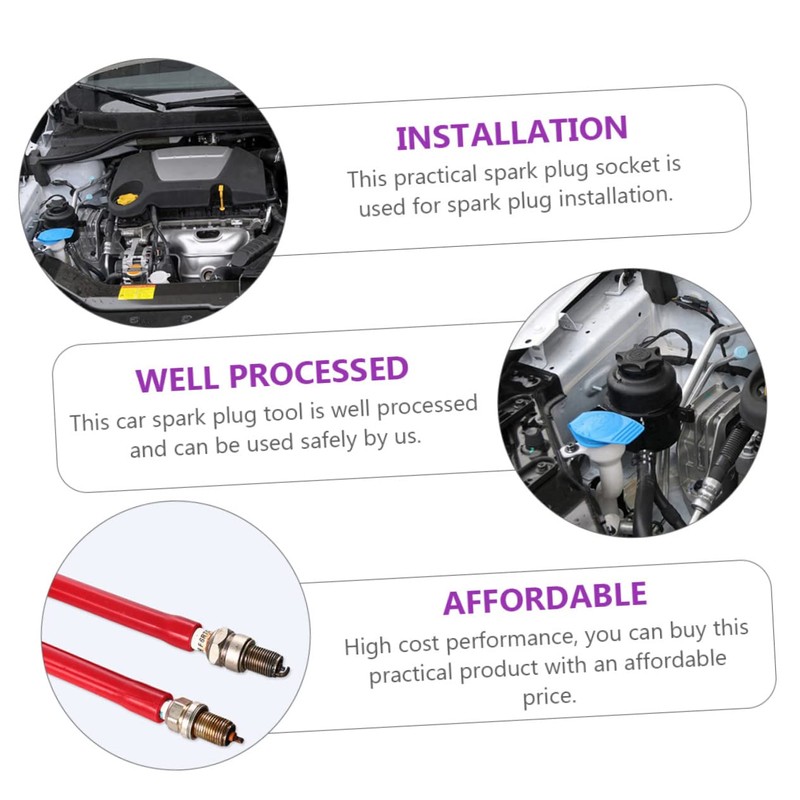 INSTALLATION
This practical spark plug socket is used for spark plug installation.

WELL PROCESSED
This car spark plug tool is well processed and can be used safely by us.

AFFORDABLE
High cost performance, you can buy this practical product with an affordable price.