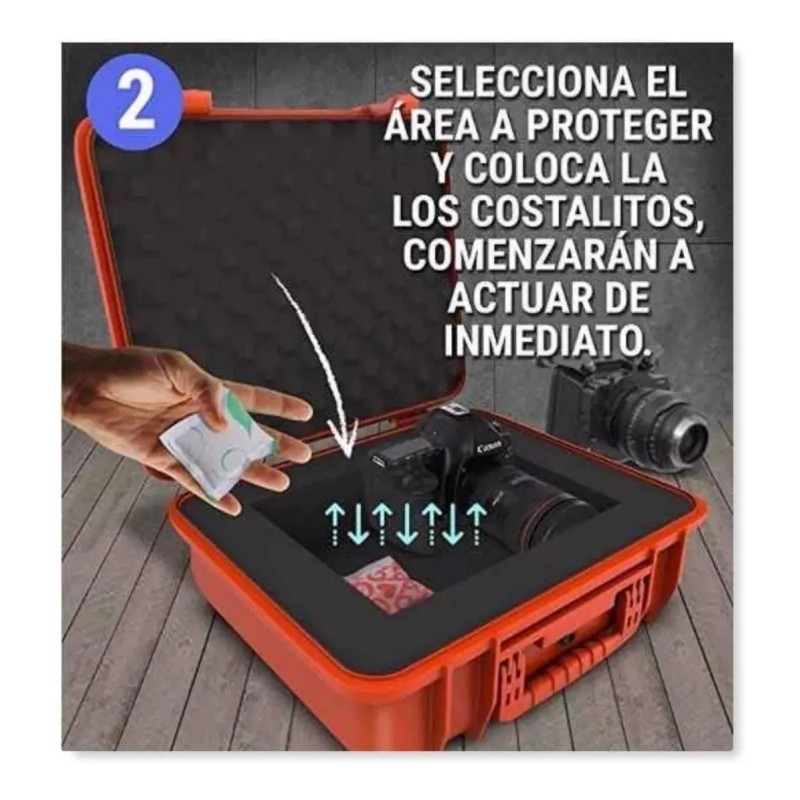 2

SELECCIONA EL ÁREA A PROTEGER Y COLOCA LA LOS COSTALITOS, COMENZARÁN A ACTUAR DE INMEDIATO.

Canon