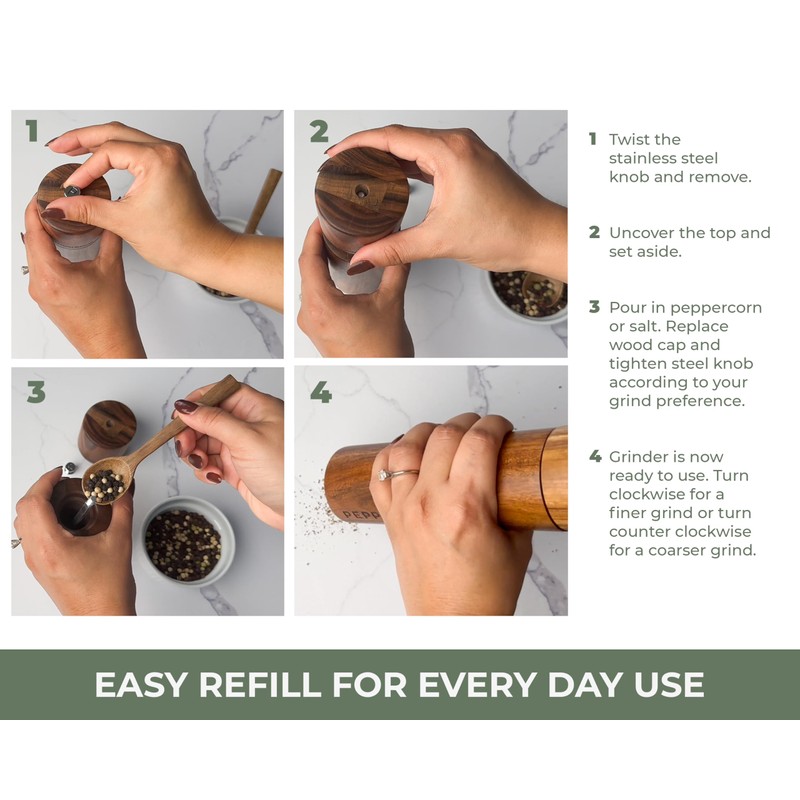 1

2

3

4

PEPP

1 Twist the stainless steel knob and remove.

2 Uncover the top and set aside.

3 Pour in peppercorn or salt. Replace wood cap and tighten steel knob according to your grind preference.

4 Grinder is now ready to use. Turn clockwise for a finer grind or turn counter clockwise for a coarser grind.

EASY REFILL FOR EVERY DAY USE