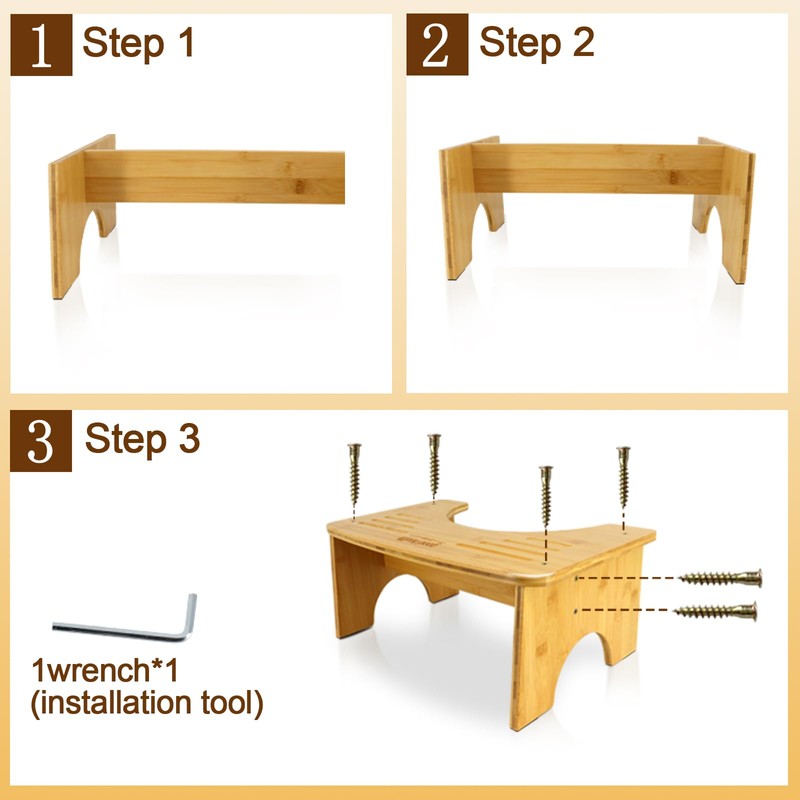 1 Step 1

2 Step 2

3 Step 3

1wrench*1
(installation tool)