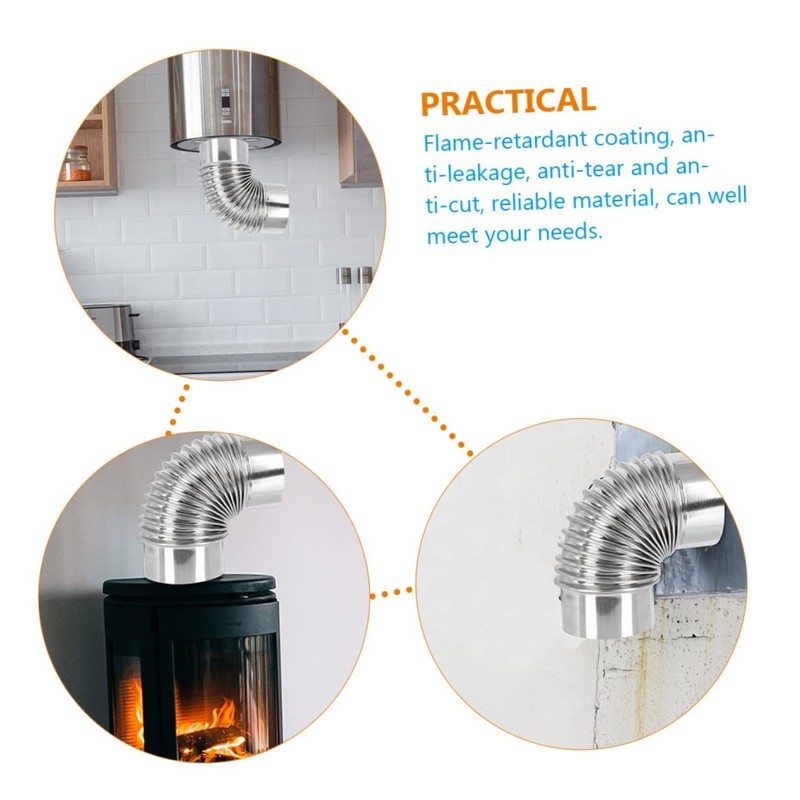 PRACTICAL

Flame-retardant coating, anti-leakage, anti-tear and anti-cut, reliable material, can well meet your needs.