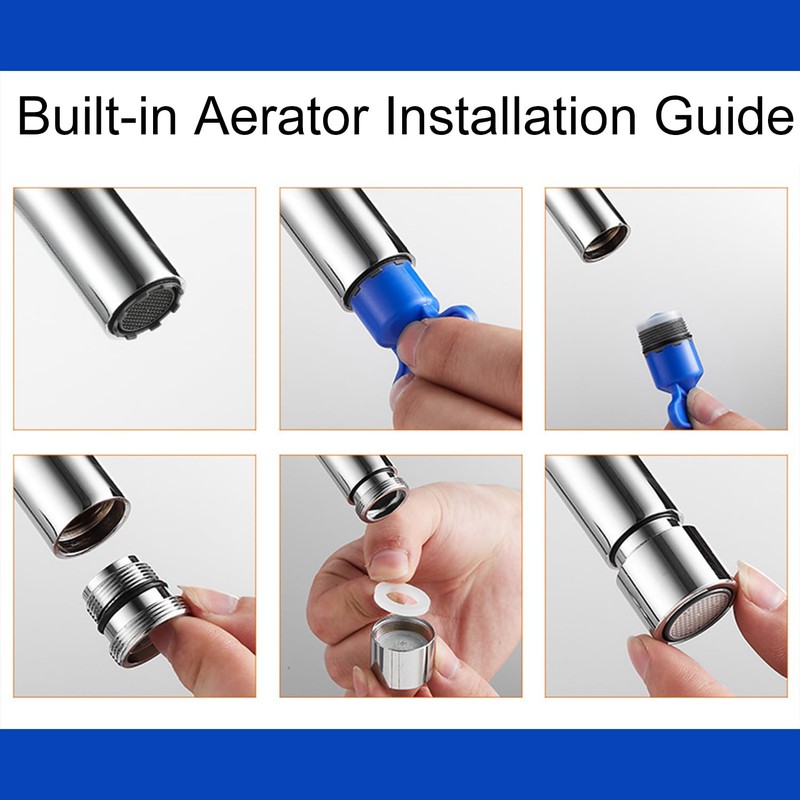 Built-in Aerator Installation Guide