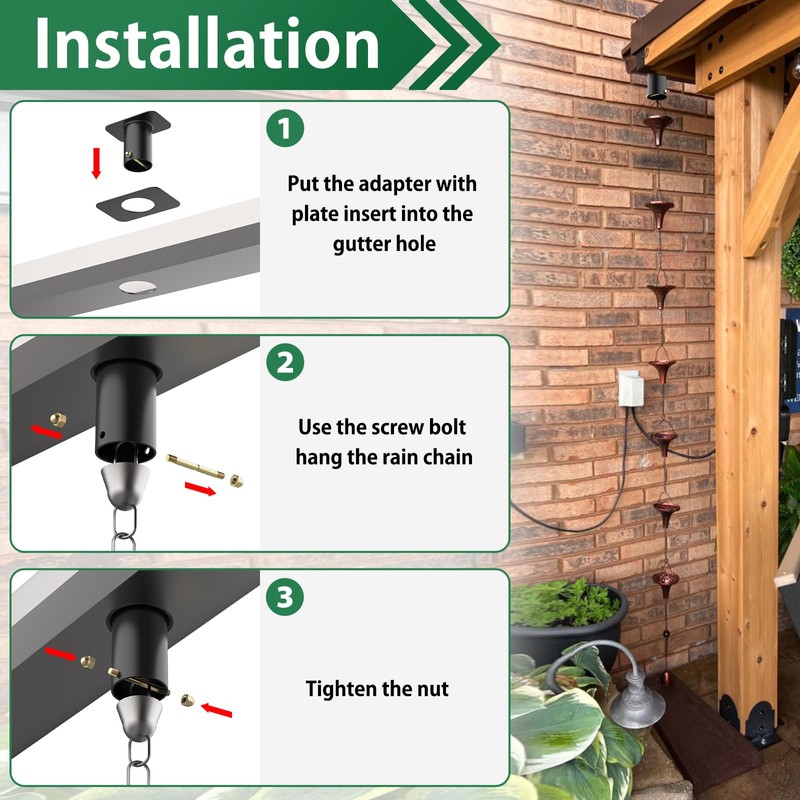 Installation

1

Put the adapter with plate insert into the gutter hole

2

Use the screw bolt hang the rain chain

3

Tighten the nut