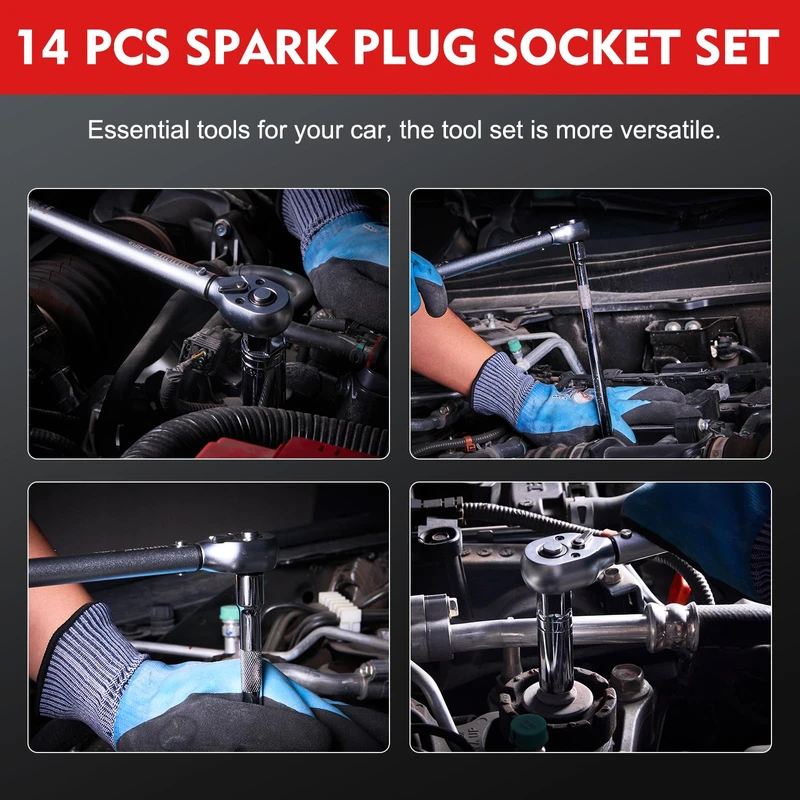 14 PCS SPARK PLUG SOCKET SET

Essential tools for your car, the tool set is more versatile.