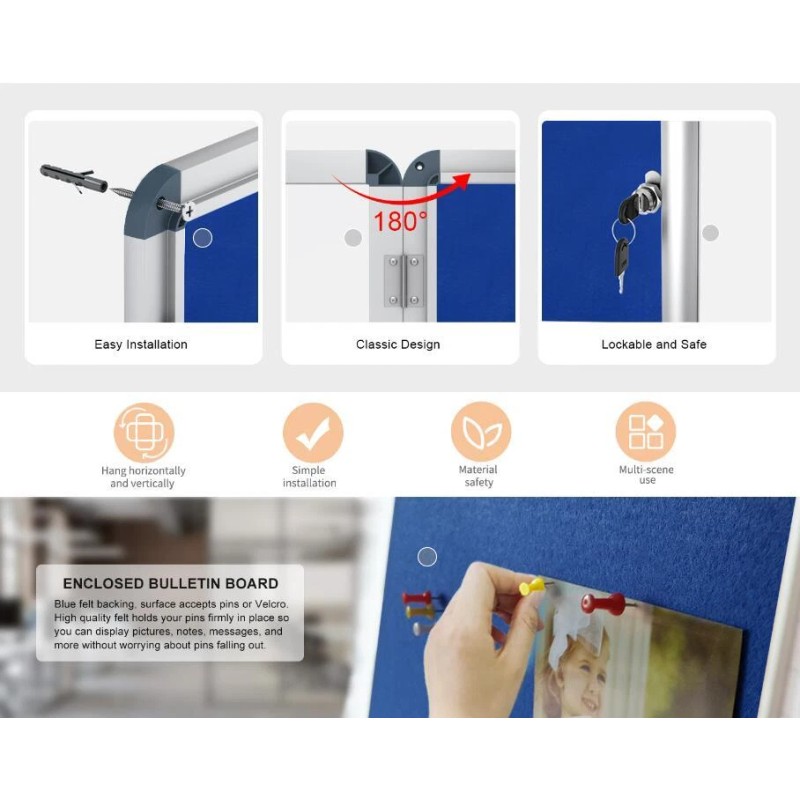 180°

Easy Installation

Classic Design

Lockable and Safe

Hang horizontally and vertically

Simple installation

Material safety

Multi-scene use

ENCLOSED BULLETIN BOARD

Blue felt backing, surface accepts pins or Velcro. High quality felt holds your pins firmly in place so you can display pictures, notes, messages, and more without worrying about pins falling out.