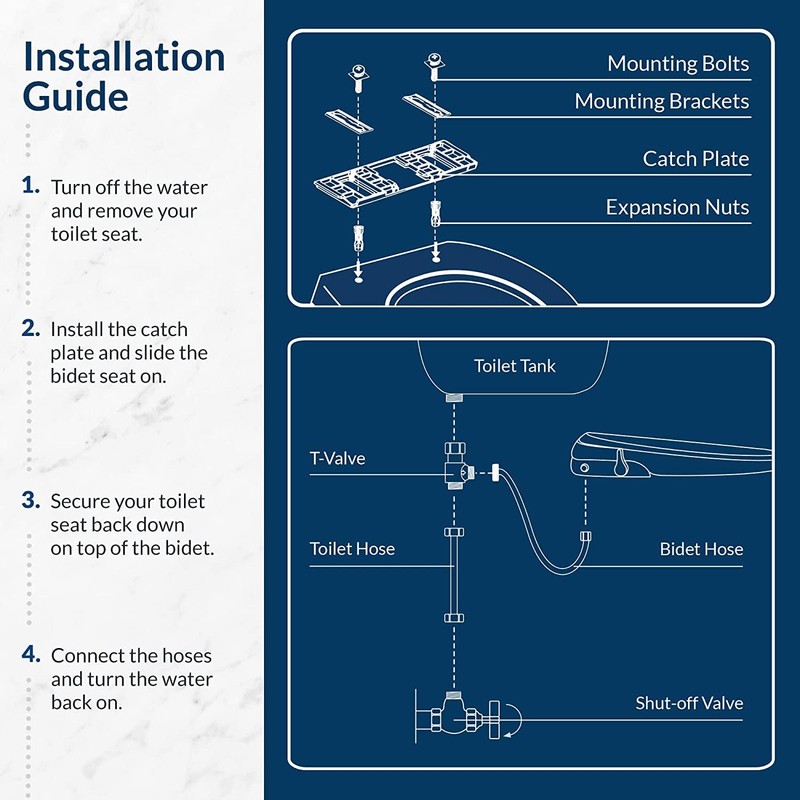 Installation Guide

1. Turn off the water and remove your toilet seat.

2. Install the catch plate and slide the bidet seat on.

3. Secure your toilet seat back down on top of the bidet.

4. Connect the hoses and turn the water back on.

Mounting Bolts

Mounting Brackets

Catch Plate

Expansion Nuts

Toilet Tank

T-Valve

Toilet Hose

Bidet Hose

Shut-off Valve