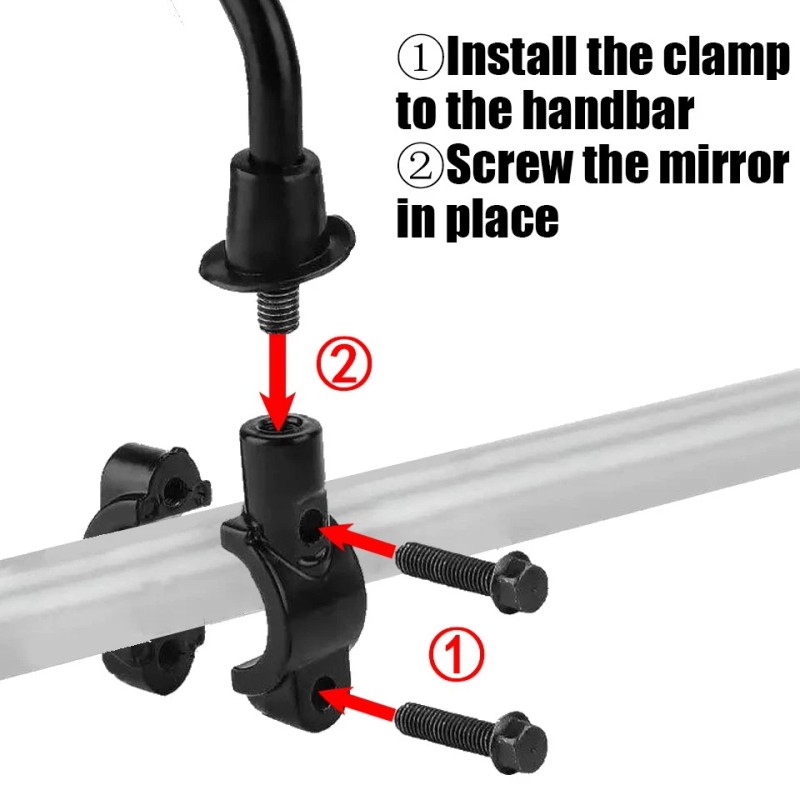 ①Install the clamp to the handbar
②Screw the mirror in place

②

①