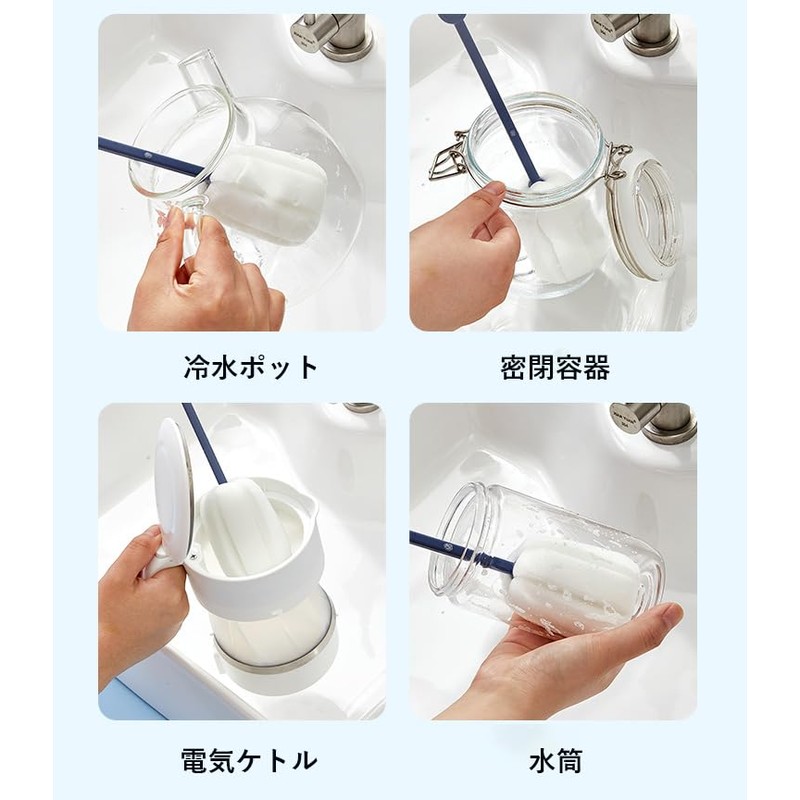 冷水ポット

密閉容器

電気ケトル

水筒