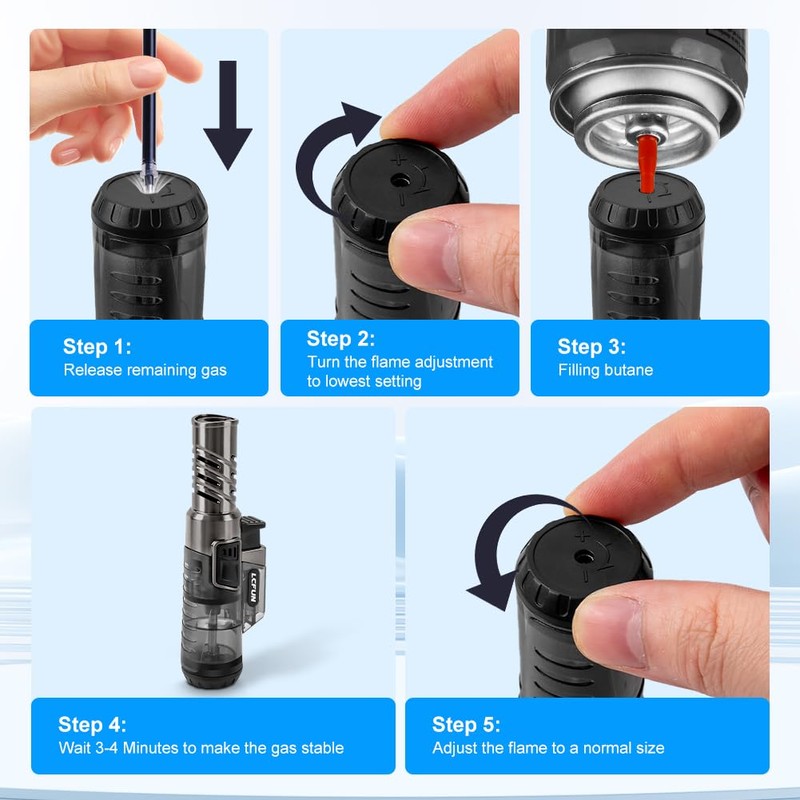 Step 1:
Release remaining gas

Step 2:
Turn the flame adjustment to lowest setting

Step 3:
Filling butane

LCFUN

Step 4:
Wait 3-4 Minutes to make the gas stable

Step 5:
Adjust the flame to a normal size