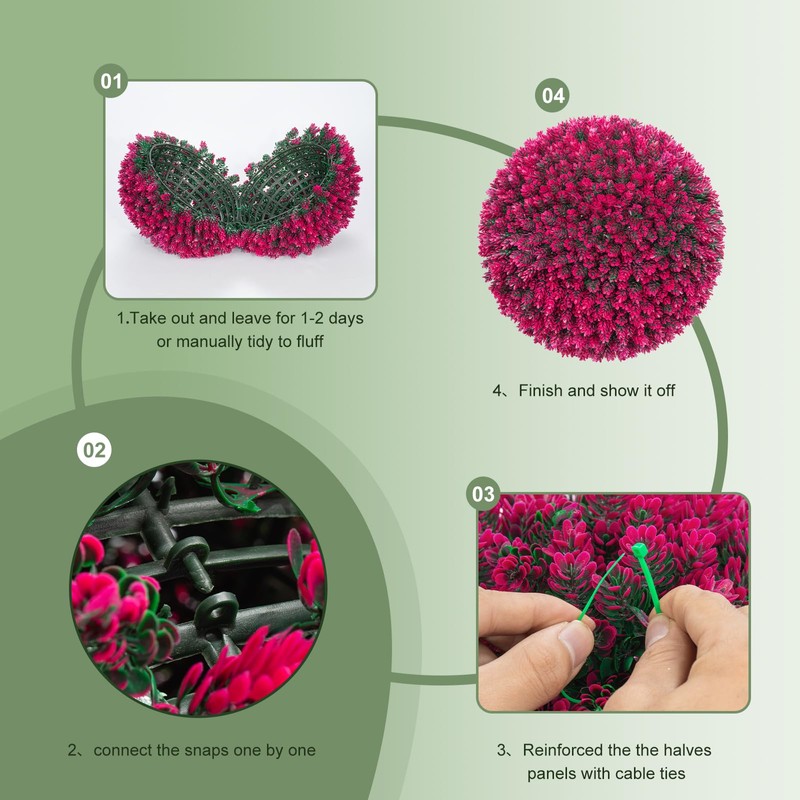 01

1.Take out and leave for 1-2 days or manually tidy to fluff

04

4、Finish and show it off

02

2、connect the snaps one by one

03

3、Reinforced the the halves panels with cable ties