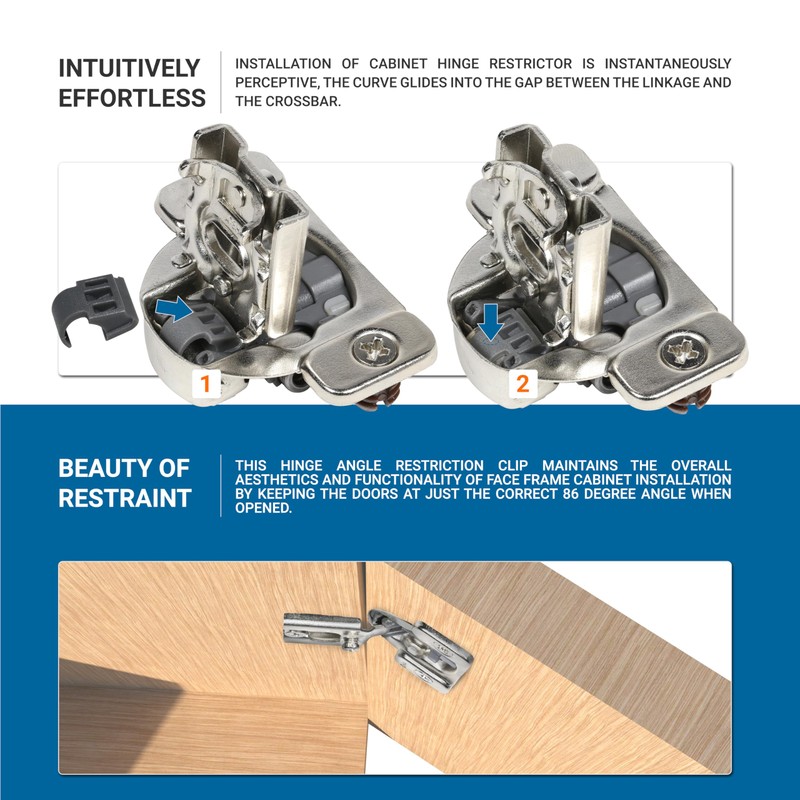 INTUITIVELY EFFORTLESS

INSTALLATION OF CABINET HINGE RESTRICTOR IS INSTANTANEOUSLY PERCEPTIVE, THE CURVE GLIDES INTO THE GAP BETWEEN THE LINKAGE AND THE CROSSBAR.

1

2

BEAUTY OF RESTRAINT

THIS HINGE ANGLE RESTRICTION CLIP MAINTAINS THE OVERALL AESTHETICS AND FUNCTIONALITY OF FACE FRAME CABINET INSTALLATION BY KEEPING THE DOORS AT JUST THE CORRECT 86 DEGREE ANGLE WHEN OPENED.