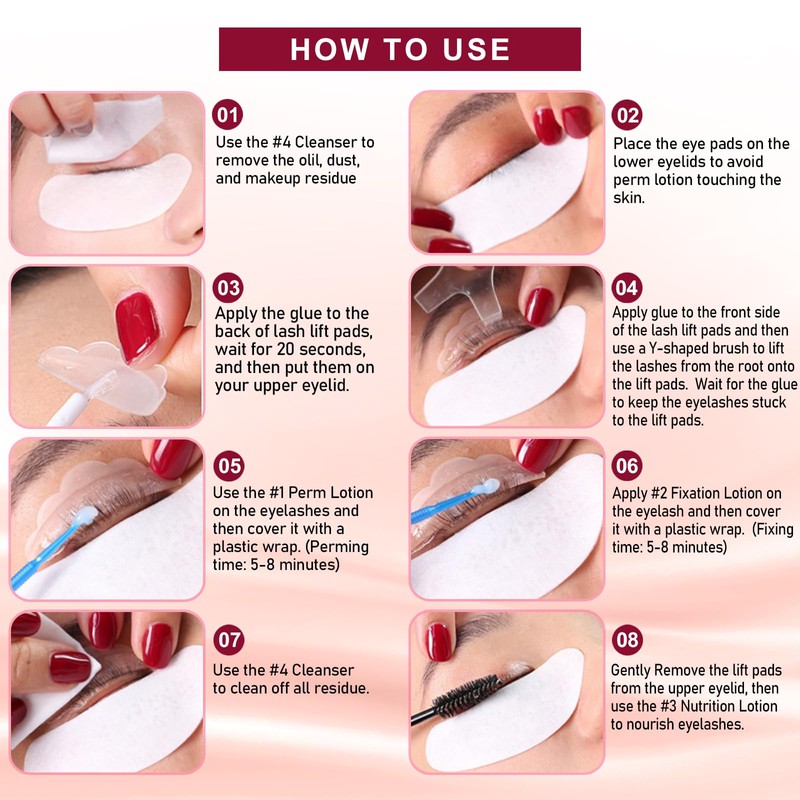 HOW TO USE

01
Use the #4 Cleanser to remove the olil, dust, and makeup residue

02
Place the eye pads on the lower eyelids to avoid perm lotion touching the skin.

03
Apply the glue to the back of lash lift pads, wait for 20 seconds, and then put them on your upper eyelid.

04
Apply glue to the front side of the lash lift pads and then use a Y-shaped brush to lift the lashes from the root onto the lift pads. Wait for the glue to keep the eyelashes stuck to the lift pads.

05
Use the #1 Perm Lotion on the eyelashes and then cover it with a plastic wrap. (Perming time: 5-8 minutes)

06
Apply #2 Fixation Lotion on the eyelash and then cover it with a plastic wrap. (Fixing time: 5-8 minutes)

07
Use the #4 Cleanser to clean off all residue.

08
Gently Remove the lift pads from the upper eyelid, then use the #3 Nutrition Lotion to nourish eyelashes.