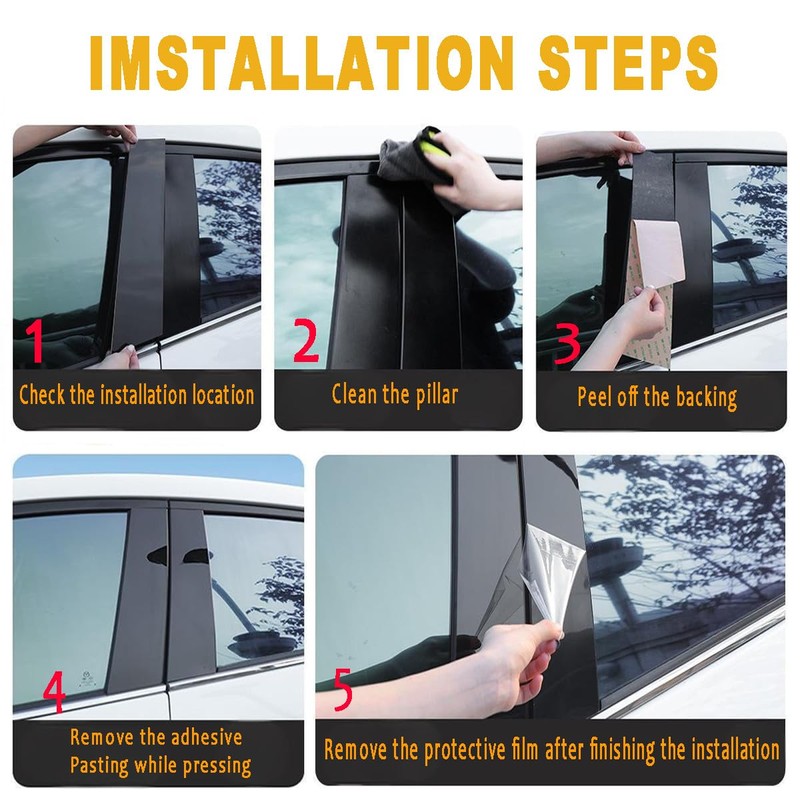 IMSTALLATION STEPS

1
Check the installation location

2
Clean the pillar

3
Peel off the backing

4
Remove the adhesive
Pasting while pressing

5
Remove the protective film after finishing the installation