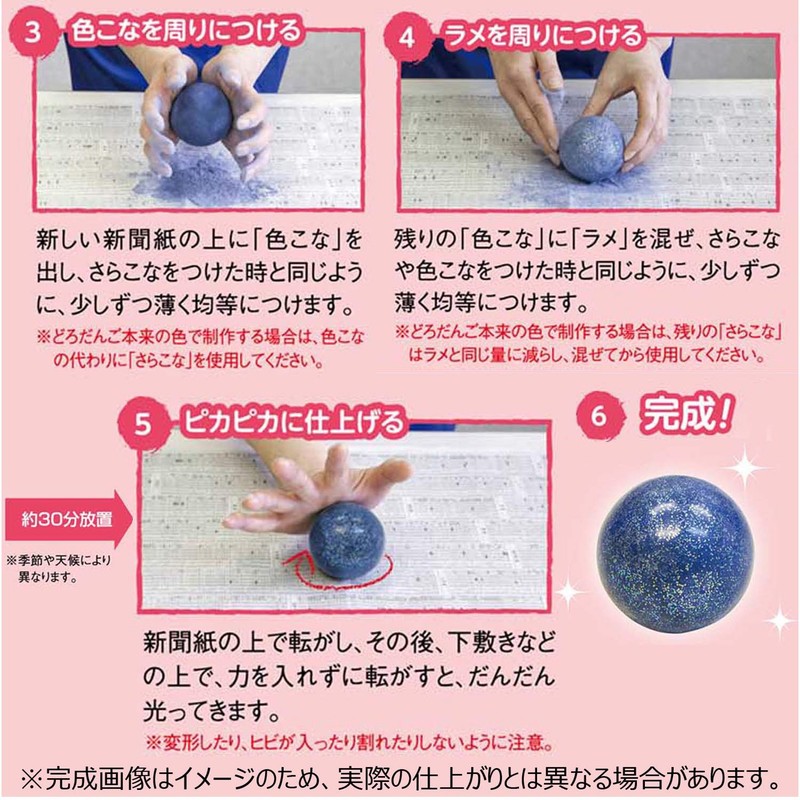 3 色こなを周りにつける

新しい新聞紙の上に「色こな」を出し、さらこなをつけた時と同じように、少しずつ薄く均等につけます。

※どろだんご本来の色で制作する場合は、色こなの代わりに「さらこな」を使用してください。

4 ラメを周りにつける

残りの「色こな」に「ラメ」を混ぜ、さらこなや色こなをつけた時と同じように、少しずつ薄く均等につけます。

※どろだんご本来の色で制作する場合は、残りの「さらこな」はラメと同じ量に減らし、混ぜてから使用してください。

約30分放置

※季節や天候により異なります。

5 ピカピカに仕上げる

新聞紙の上で転がし、その後、下敷きなどの上で、力を入れずに転がすと、だんだん光ってきます。

※変形したり、ヒビが入ったり割れたりしないように注意。

6 完成!

※完成画像はイメージのため、実際の仕上がりとは異なる場合があります。